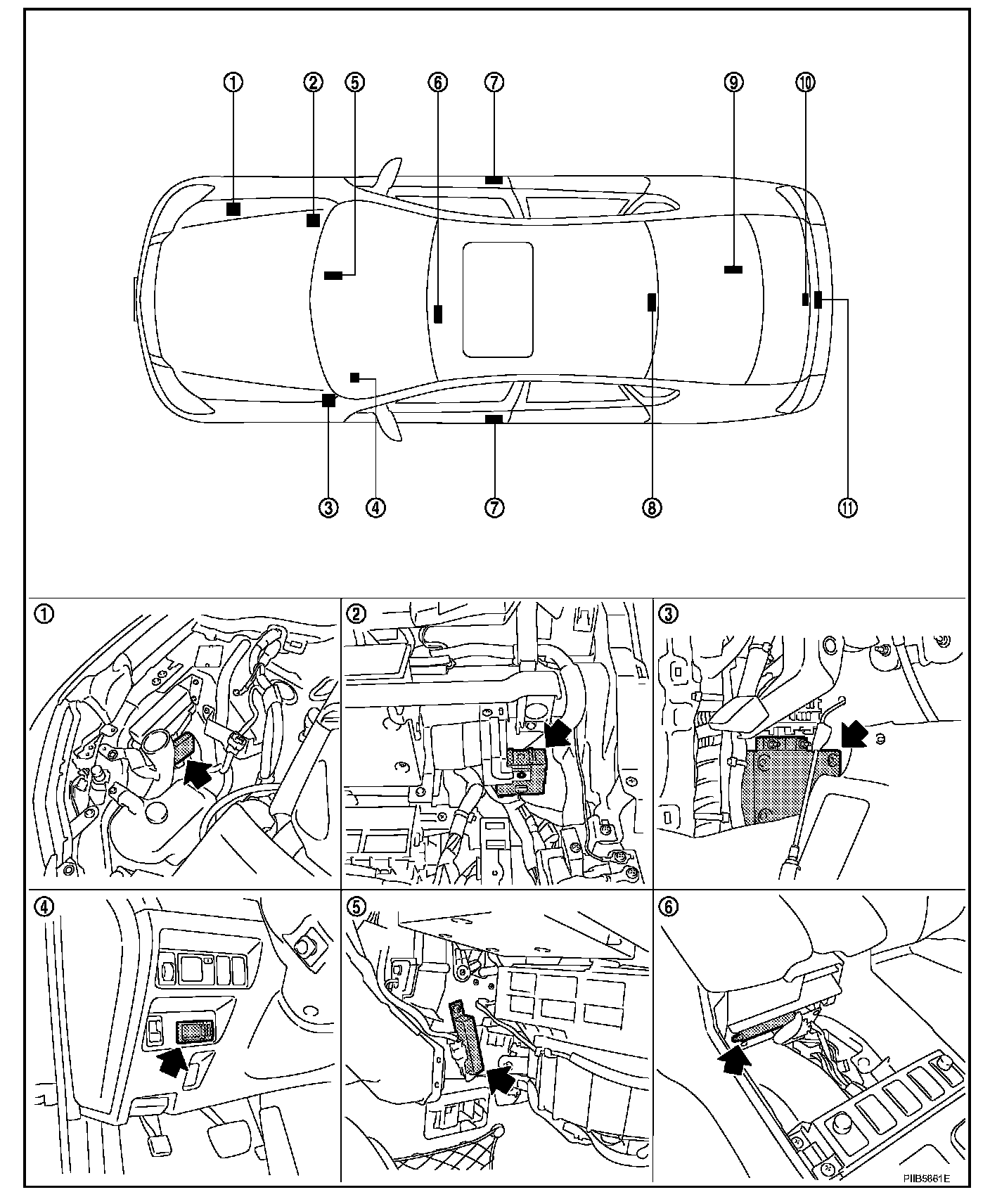 ①
②
⑤
⑥
⑦
⑨
⑩
③
④
⑦
⑧
⑪
①
②
③
④
⑤
⑥
PIIB5861E