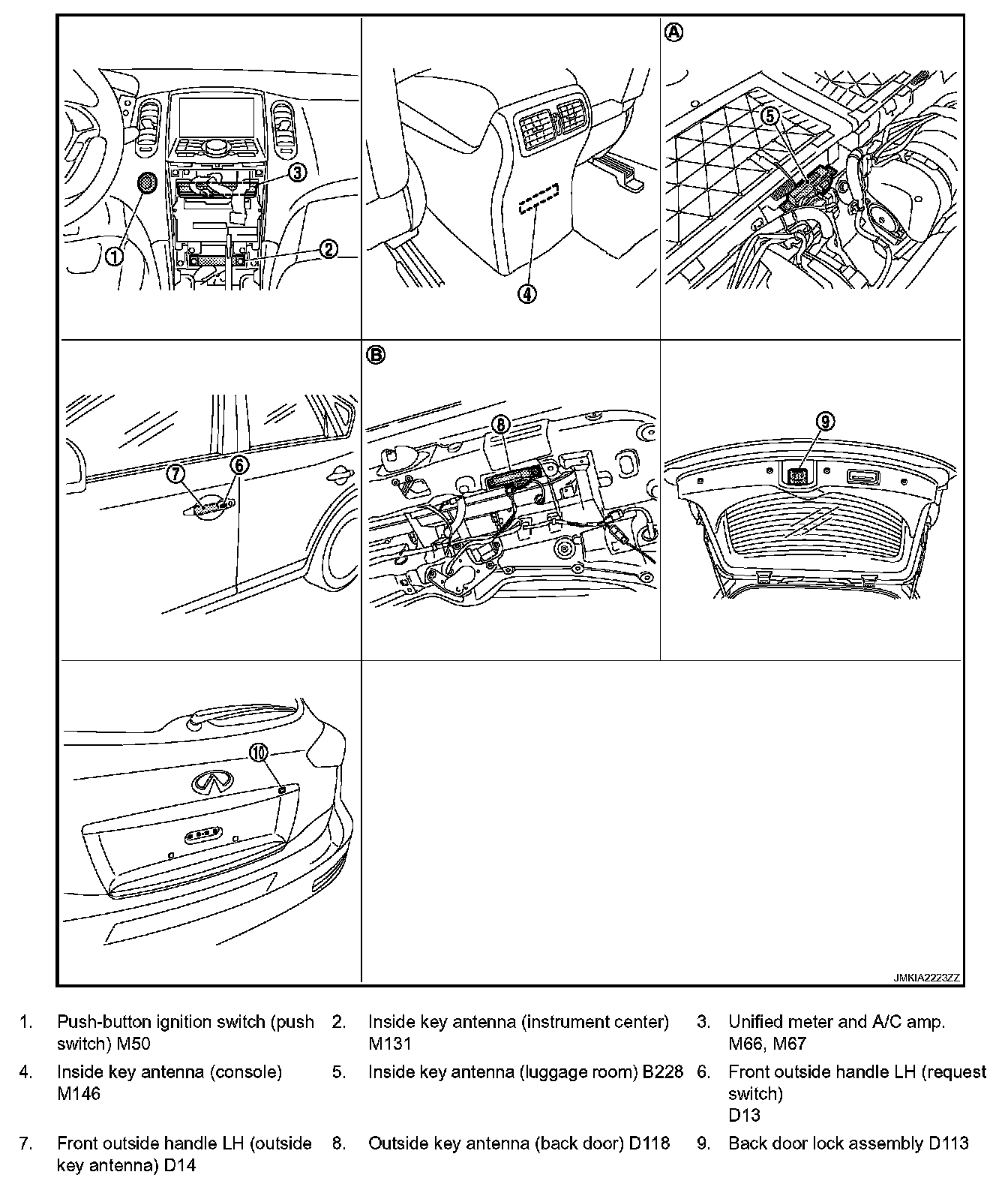 3
1
2
4
A
5
7
6
B
8
9
10
JMKIA2223ZZ

1. Push-button ignition switch (push switch) M50
2. Inside key antenna (instrument center) M131
3. Unified meter and A/C amp. M66, M67
4. Inside key antenna (console) M146
5. Inside key antenna (luggage room) B228
6. Front outside handle LH (request switch) D13
7. Front outside handle LH (outside key antenna) D14
8. Outside key antenna (back door) D118
9. Back door lock assembly D113