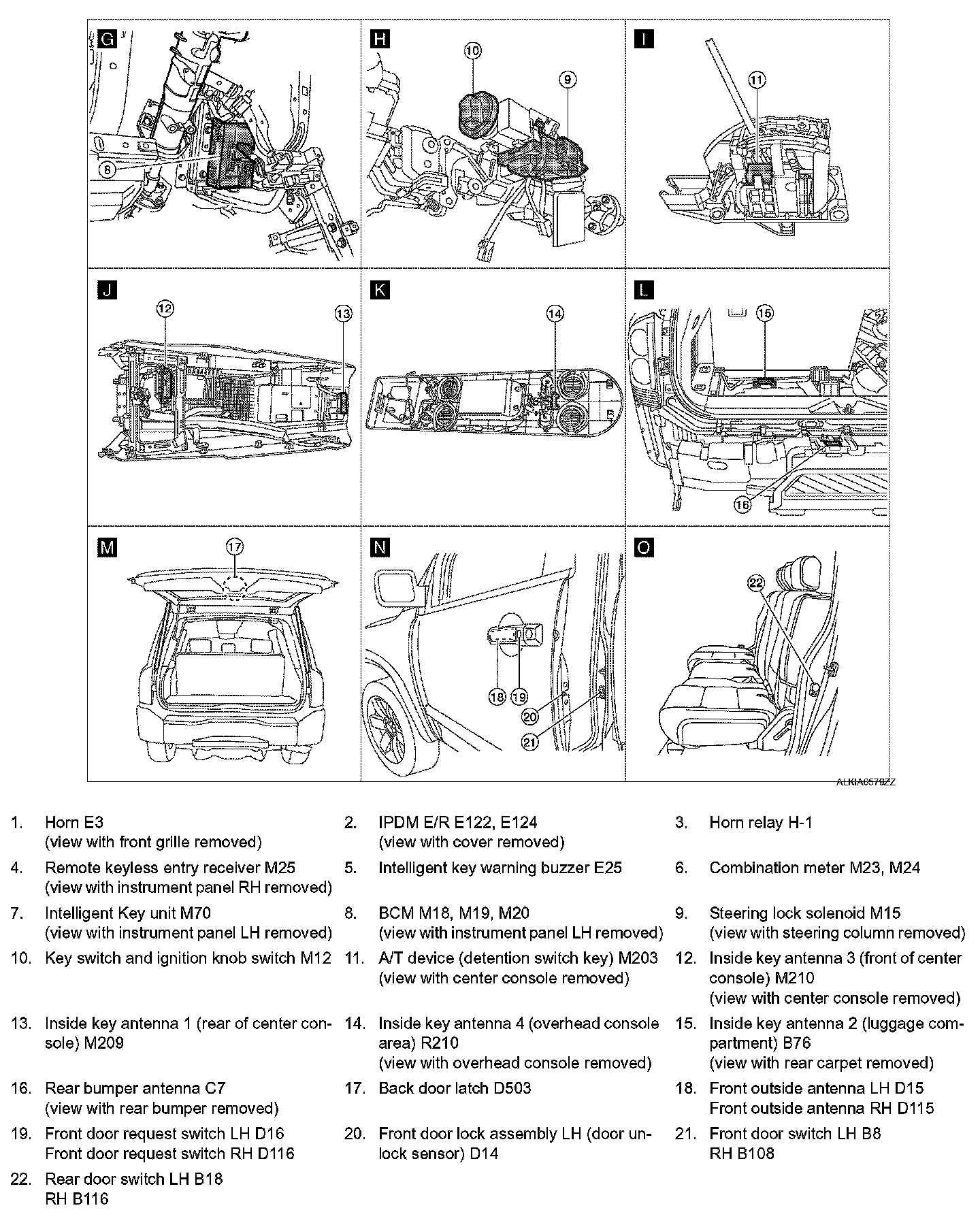 G

8

H

10

9

I

11

J

12

13

K

14

L

15

16

M

17

N

18

19

20

21

O

22

ALKIA0579ZZ

1. Horn E3 (view with front grille removed)

2. IPDM E/R E122, E124 (view with cover removed)

3. Horn relay H-1

4. Remote keyless entry receiver M25 (view with instrument panel RH removed)

5. Intelligent key warning buzzer E25

6. Combination meter M23, M24

7. Intelligent Key unit M70 (view with instrument panel LH removed)

8. BCM M18, M19, M20 (view with instrument panel LH removed)

9. Steering lock solenoid M15 (view with steering column removed)

10. Key switch and ignition knob switch M12

11. A/T device (detention switch key) M203 (view with center console removed)

12. Inside key antenna 3 (front of center console) M210 (view with center console removed)

13. Inside key antenna 1 (rear of center console) M209

14. Inside key antenna 4 (overhead console area) R210 (view with overhead console removed)

15. Inside key antenna 2 (luggage compartment) B76 (view with rear carpet removed)

16. Rear bumper antenna C7 (view with rear bumper removed)

17. Back door latch D503

18. Front outside antenna LH D15
Front outside antenna RH D115

19. Front door request switch LH D16
Front door request switch RH D116

20. Front door lock assembly LH (door unlock sensor) D14

21. Front door switch LH B8
RH B108

22. Rear door switch LH B18
RH B116