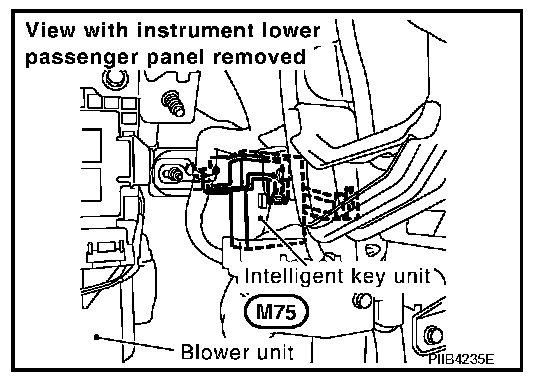 View with instrument lower passenger panel removed

Intelligent key unit

M75

Blower unit

PIIB4235E