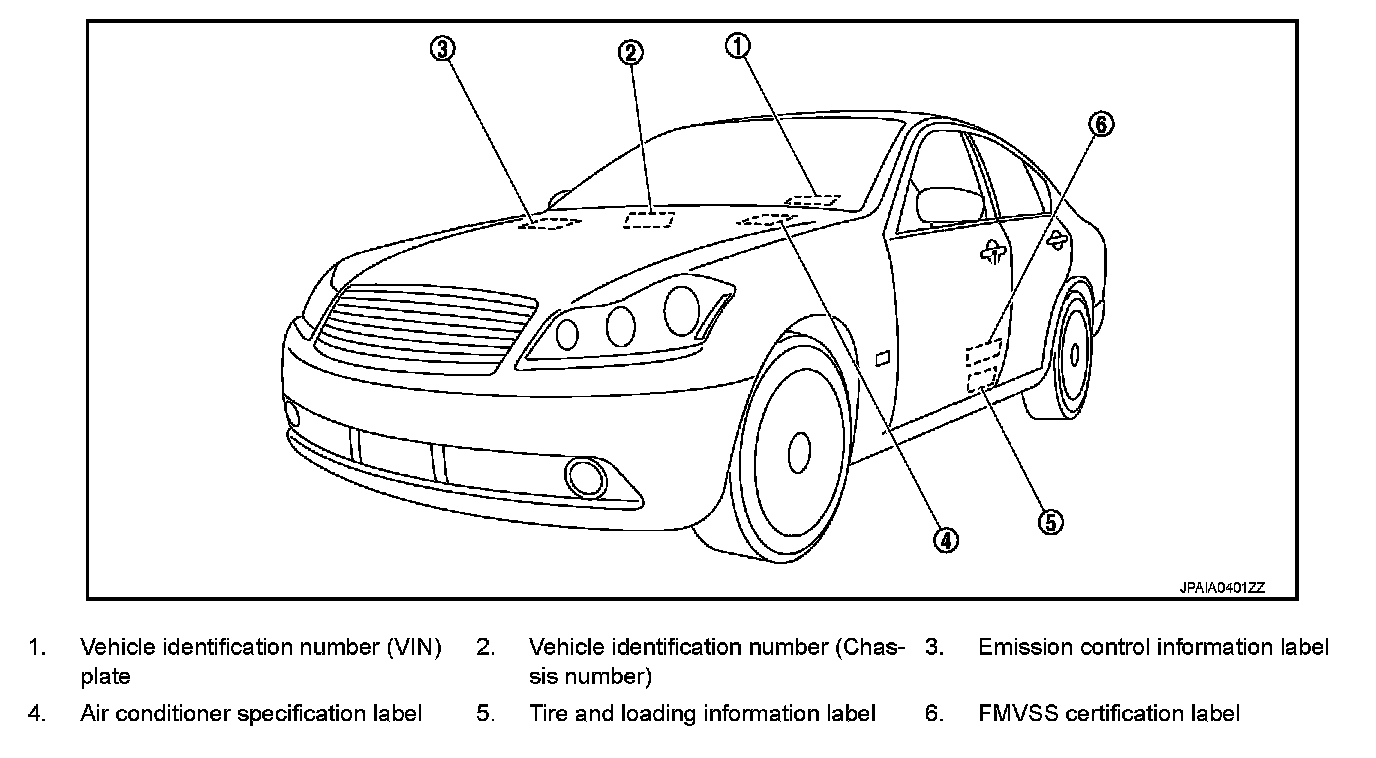 3
2
1
6
4
5
JPAIA0401ZZ

1. Vehicle identification number (VIN) plate
2. Vehicle identification number (Chassis number)
3. Emission control information label
4. Air conditioner specification label
5. Tire and loading information label
6. FMVSS certification label