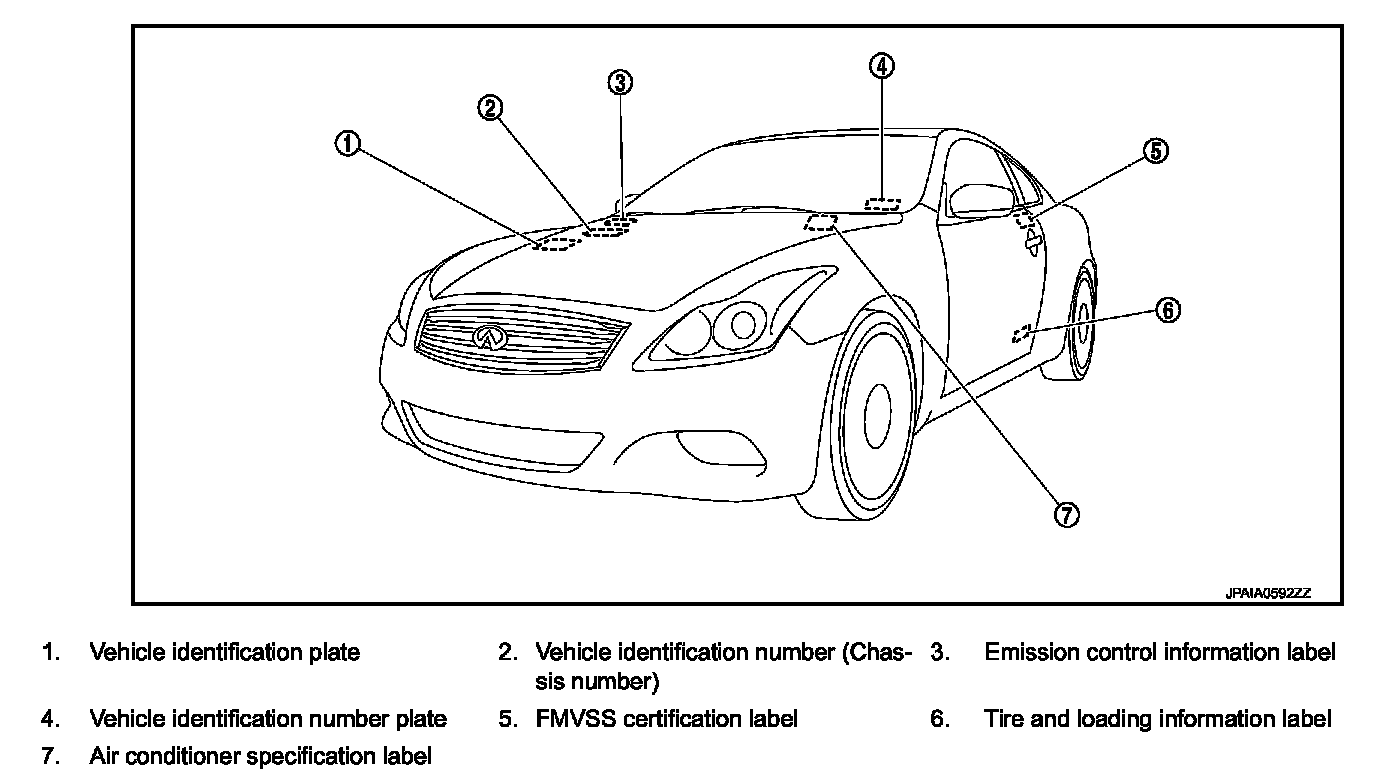 1
2
3
4
5
6
7

JPAIA0592ZZ

1. Vehicle identification plate
2. Vehicle identification number (Chassis number)
3. Emission control information label
4. Vehicle identification number plate
5. FMVSS certification label
6. Tire and loading information label
7. Air conditioner specification label