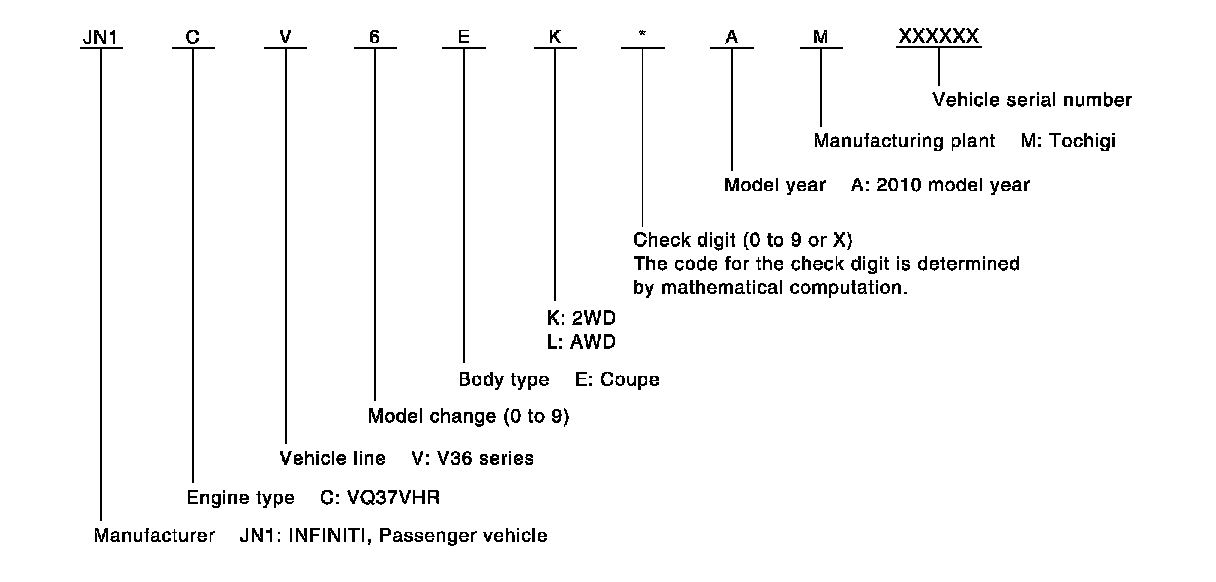 JN1 C V 6 E K * A M XXXXXX

Vehicle serial number

Manufacturing plant M: Tochigi

Model year A: 2010 model year

Check digit (0 to 9 or X)
The code for the check digit is determined by mathematical computation.

K: 2WD
L: AWD

Body type E: Coupe

Model change (0 to 9)

Vehicle line V: V36 series

Engine type C: VQ37VHR

Manufacturer JN1: INFINITI, Passenger vehicle