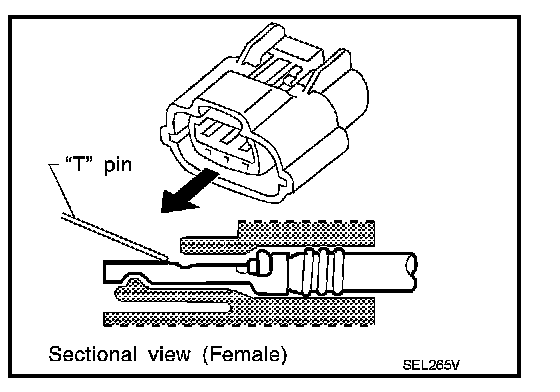 "T" pin

Sectional view (Female)

SEL265V