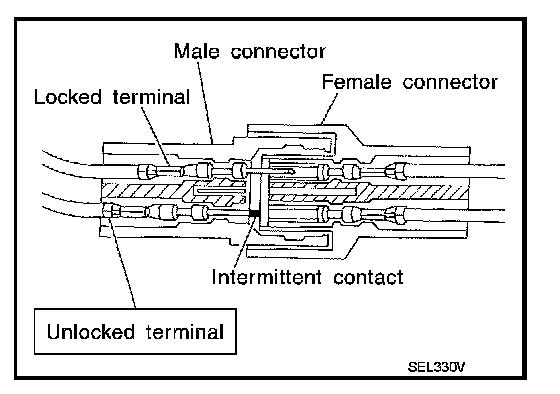 Male connector

Female connector

Locked terminal

Intermittent contact

Unlocked terminal

SEL330V