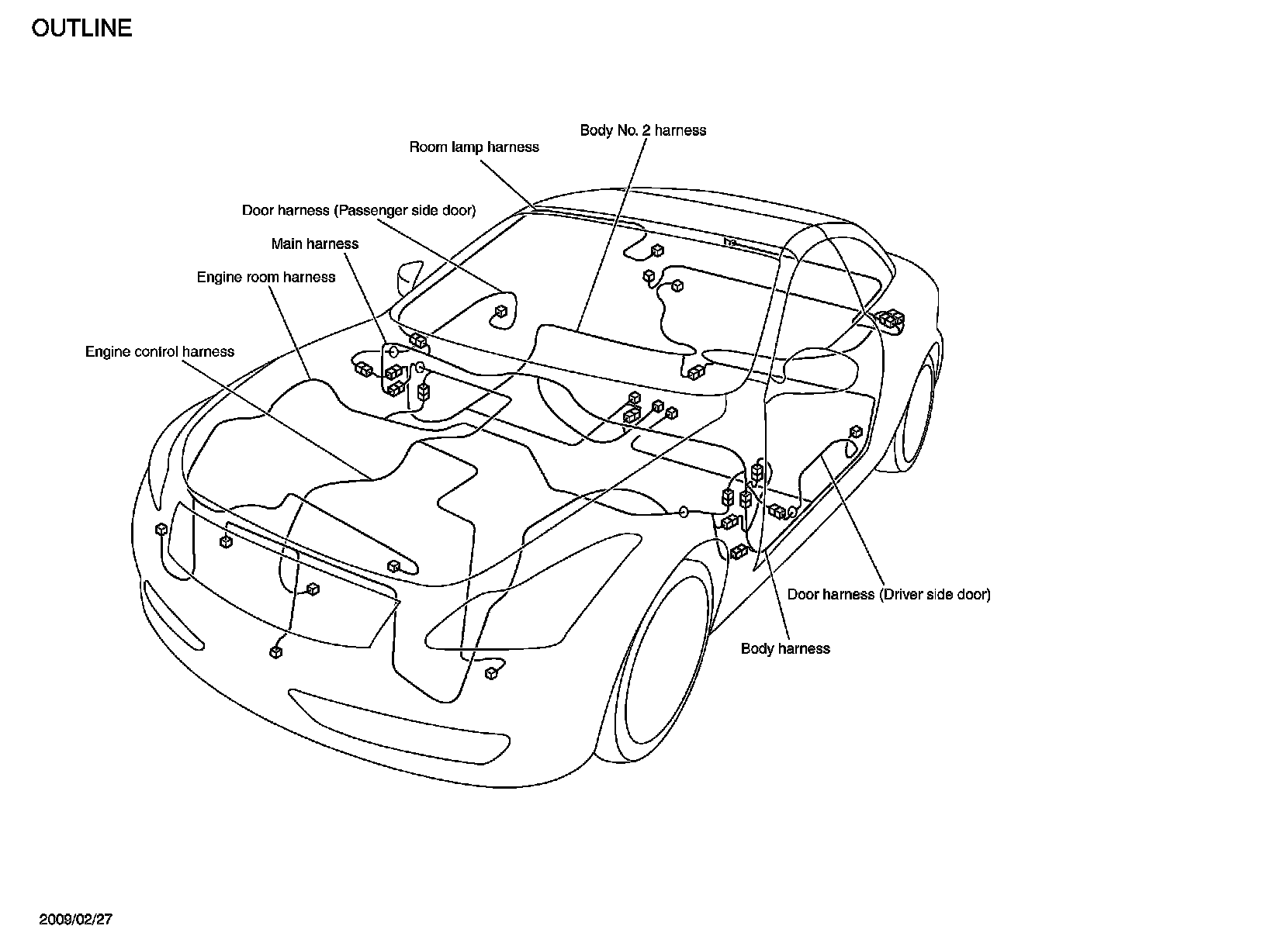 OUTLINE

Body No. 2 harness

Room lamp harness

Door harness (Passenger side door)

Main harness

Engine room harness

Engine control harness

Door harness (Driver side door)

Body harness

2009/02/27