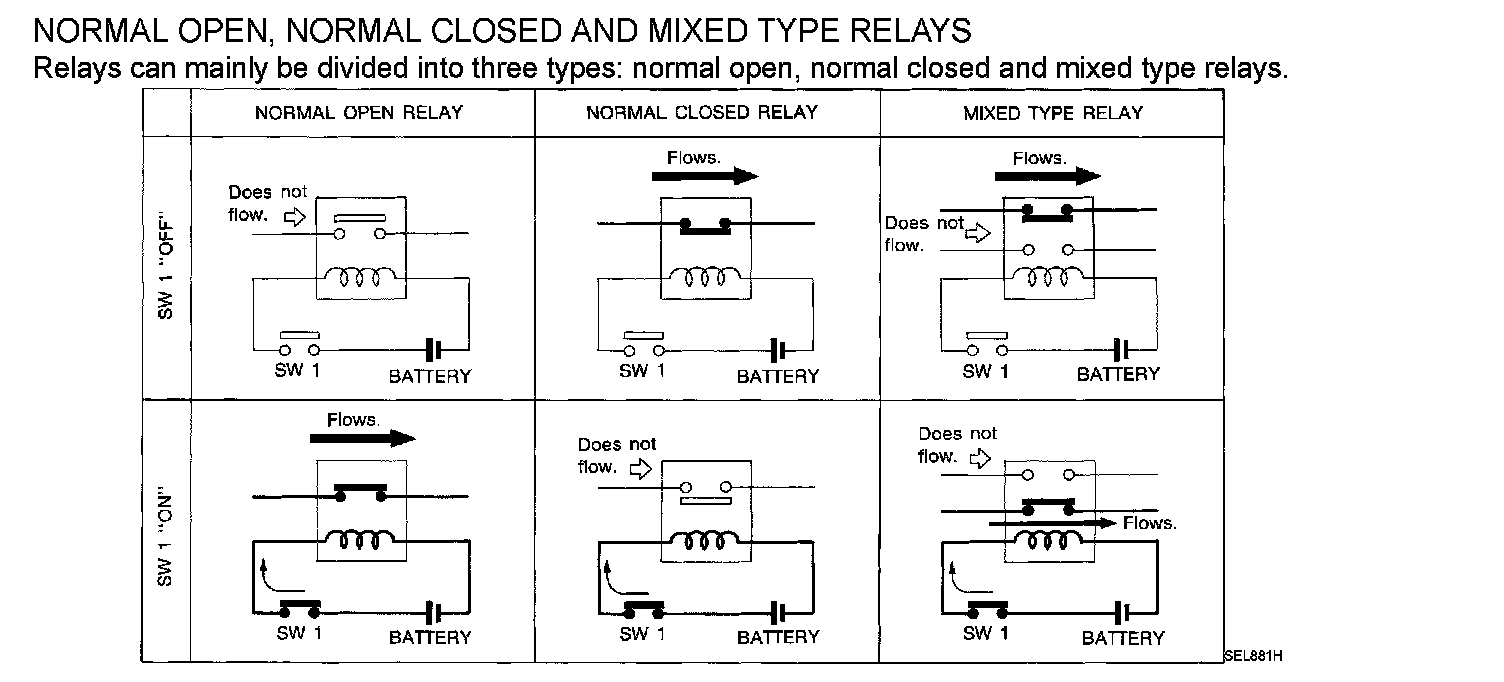 NORMAL OPEN, NORMAL CLOSED AND MIXED TYPE RELAYS
Relays can mainly be divided into three types: normal open, normal closed and mixed type relays.

| | NORMAL OPEN RELAY | NORMAL CLOSED RELAY | MIXED TYPE RELAY |
|---|---|---|---|
| SW 1 "OFF" | Does not flow. SW 1 BATTERY | Flows. SW 1 BATTERY | Flows. Does not flow. SW 1 BATTERY |
| SW 1 "ON" | Flows. SW 1 BATTERY | Does not flow. SW 1 BATTERY | Does not flow. Flows. SW 1 BATTERY |

SEL881H