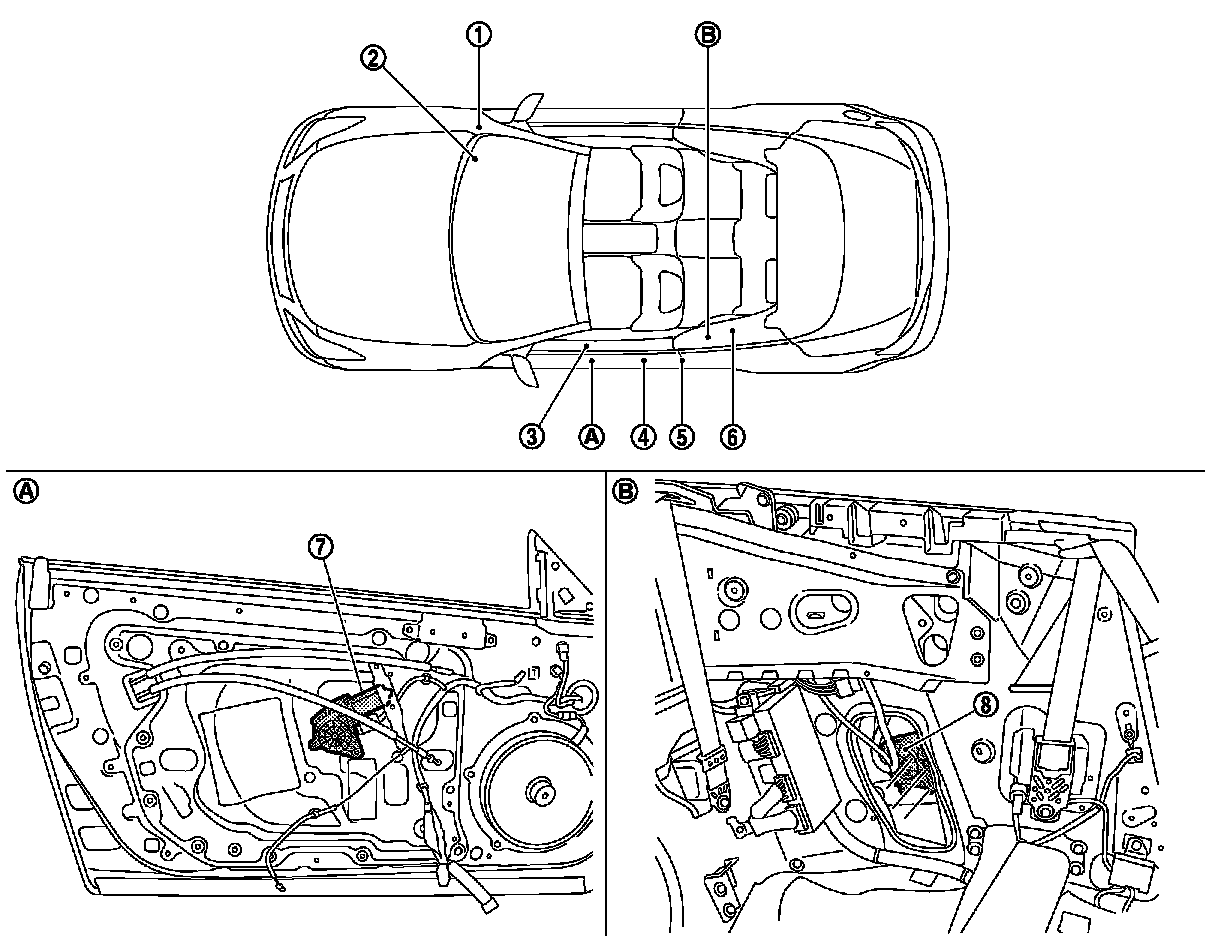 ①
②
Ⓑ
③
Ⓐ
④
⑤
⑥
Ⓐ
⑦
Ⓑ
⑧