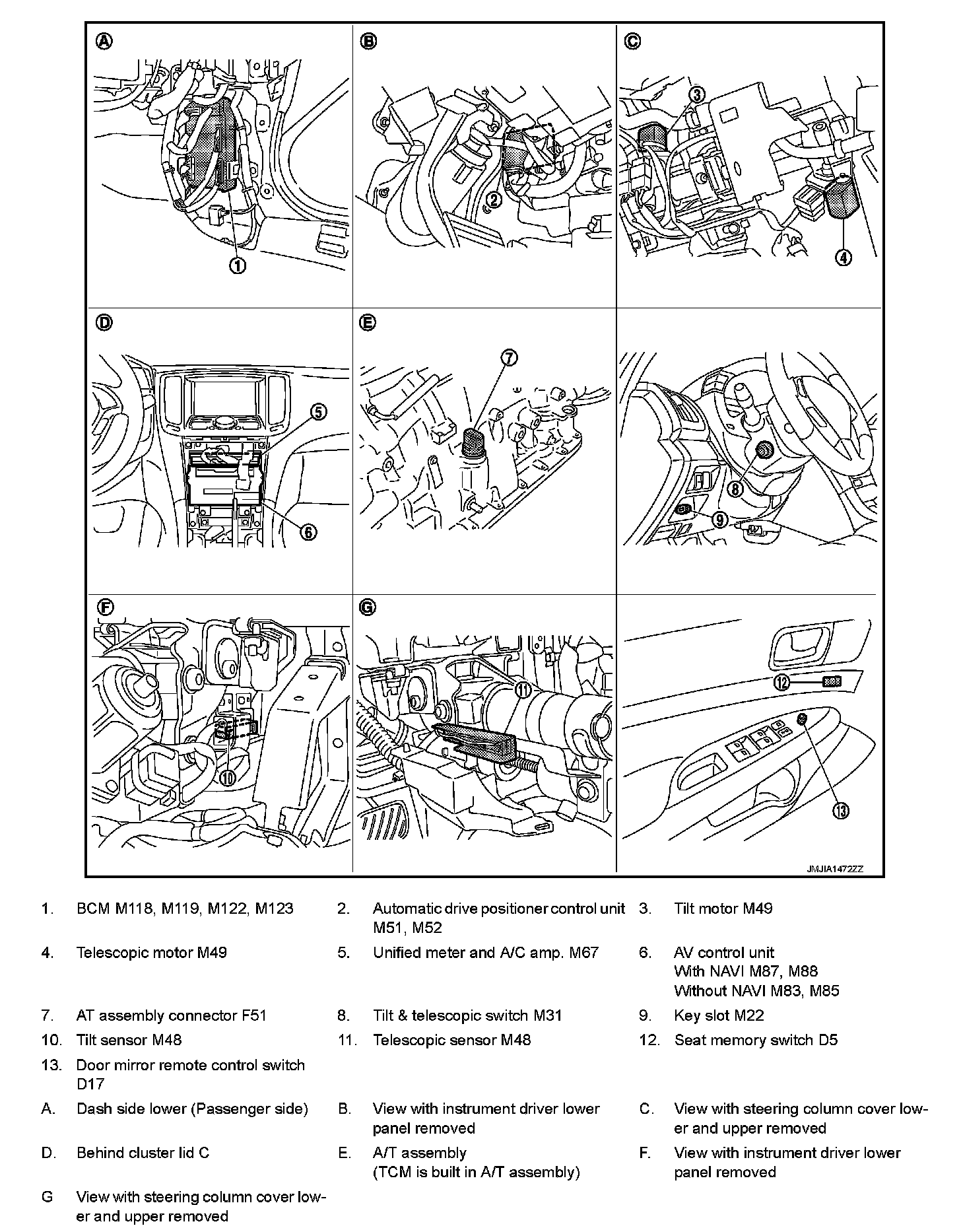 A
1
B
2
C
3
4
D
5
6
E
7
8
9
F
10
G
11
12
13
JMJIA1472ZZ

1. BCM M118, M119, M122, M123
2. Automatic drive positioner control unit M51, M52
3. Tilt motor M49
4. Telescopic motor M49
5. Unified meter and A/C amp. M67
6. AV control unit
With NAVI M87, M88
Without NAVI M83, M85
7. AT assembly connector F51
8. Tilt & telescopic switch M31
9. Key slot M22
10. Tilt sensor M48
11. Telescopic sensor M48
12. Seat memory switch D5
13. Door mirror remote control switch D17
A. Dash side lower (Passenger side)
B. View with instrument driver lower panel removed
C. View with steering column cover lower and upper removed
D. Behind cluster lid C
E. A/T assembly
(TCM is built in A/T assembly)
F. View with instrument driver lower panel removed
G View with steering column cover lower and upper removed