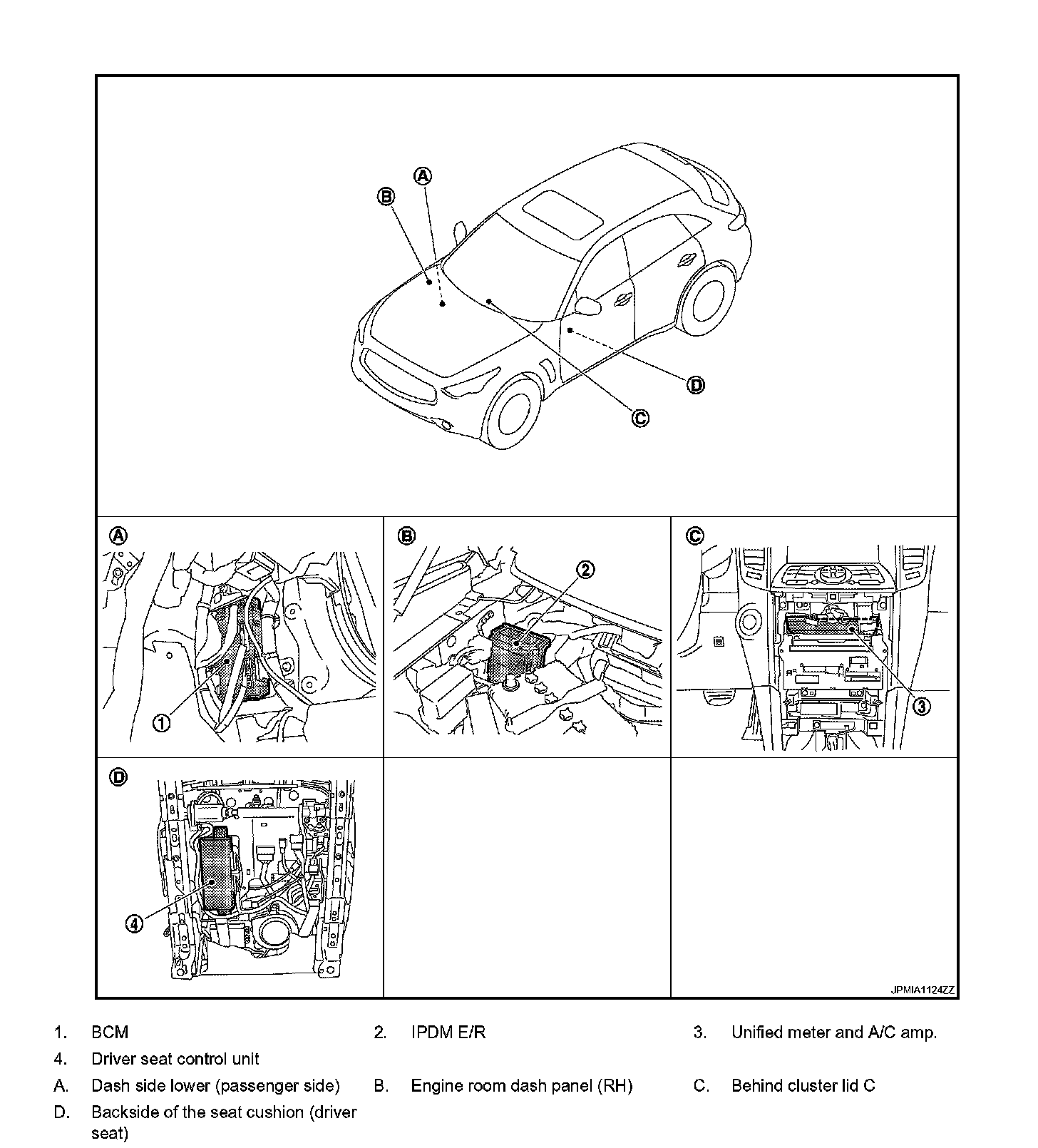 A
B
D
C
A
1
B
2
C
3
D
4
JPMIA1124ZZ

1. BCM
2. IPDM E/R
3. Unified meter and A/C amp.
4. Driver seat control unit
A. Dash side lower (passenger side)
B. Engine room dash panel (RH)
C. Behind cluster lid C
D. Backside of the seat cushion (driver seat)