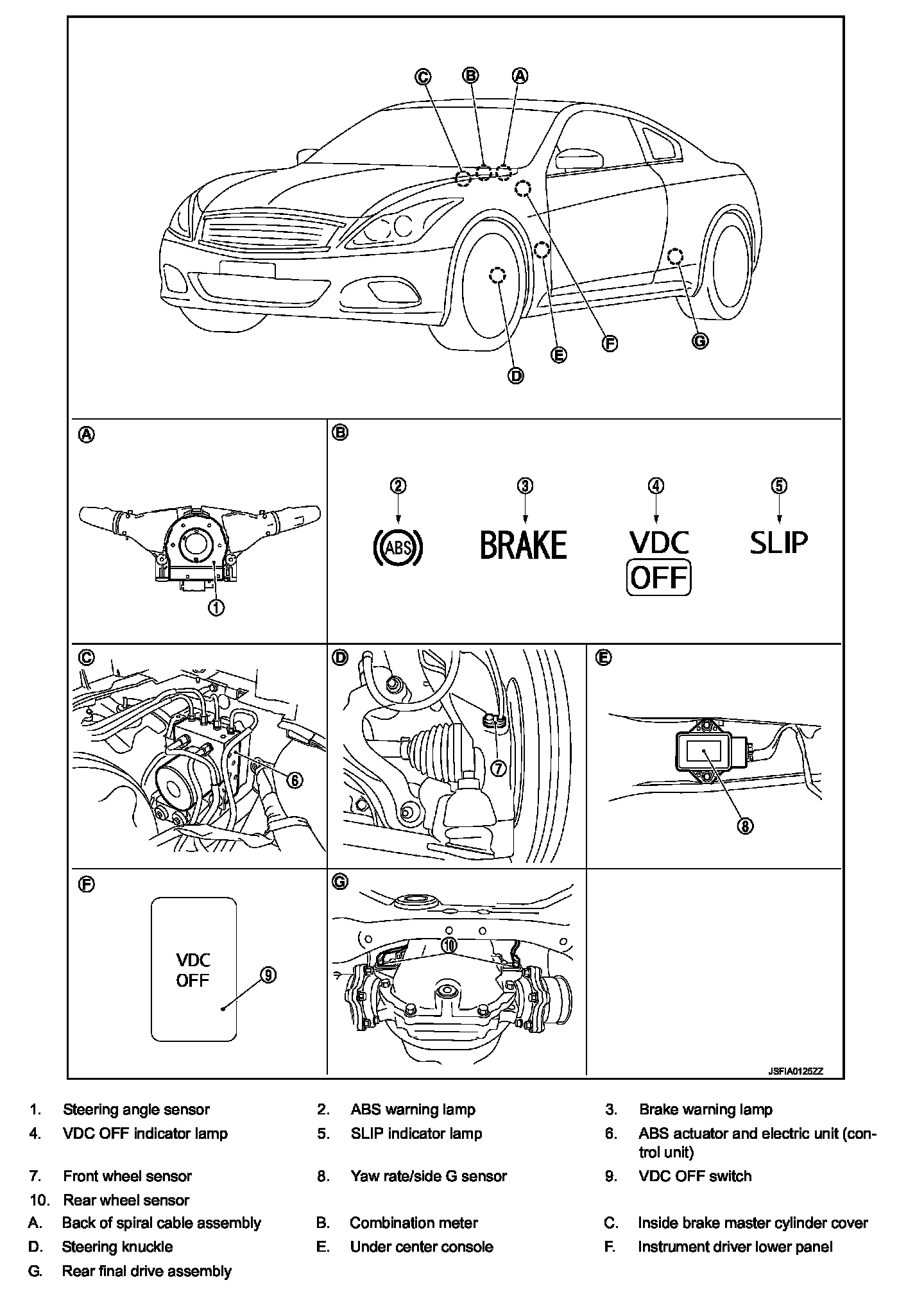 C B A

D E F G

A

1

B

2 3 4 5

ABS BRAKE VDC OFF SLIP

C

6

D

7

E

8

F

VDC OFF

9

G

10

JSFIA0125ZZ

1. Steering angle sensor
2. ABS warning lamp
3. Brake warning lamp
4. VDC OFF indicator lamp
5. SLIP indicator lamp
6. ABS actuator and electric unit (control unit)
7. Front wheel sensor
8. Yaw rate/side G sensor
9. VDC OFF switch
10. Rear wheel sensor
A. Back of spiral cable assembly
B. Combination meter
C. Inside brake master cylinder cover
D. Steering knuckle
E. Under center console
F. Instrument driver lower panel
G. Rear final drive assembly