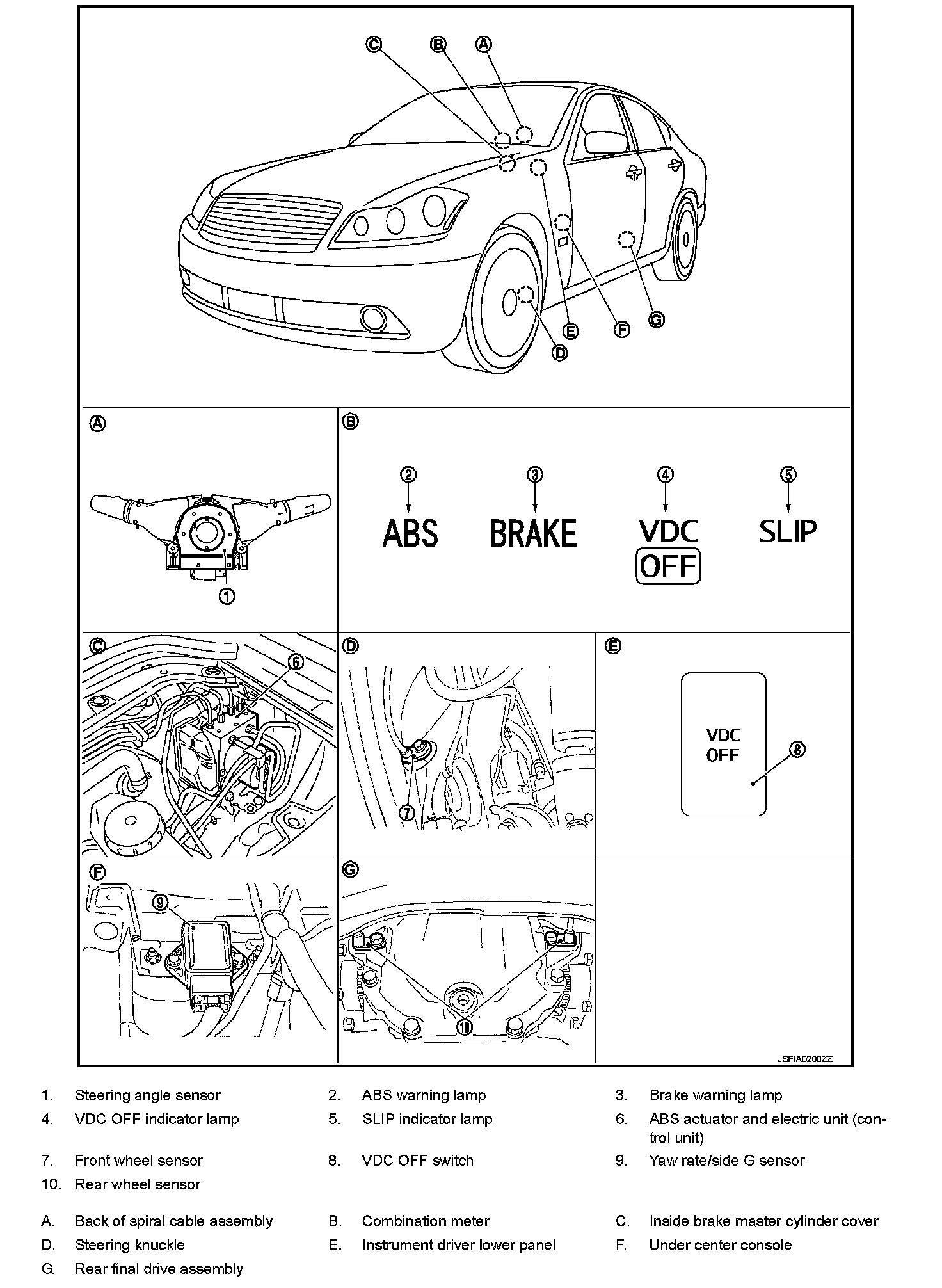 C B A

E F G

D

A

1

B

2 3 4 5

ABS BRAKE VDC OFF SLIP

C

6

D

7

E

VDC OFF

8

F

9

G

10

JSFIA0200ZZ

1. Steering angle sensor
2. ABS warning lamp
3. Brake warning lamp
4. VDC OFF indicator lamp
5. SLIP indicator lamp
6. ABS actuator and electric unit (control unit)
7. Front wheel sensor
8. VDC OFF switch
9. Yaw rate/side G sensor
10. Rear wheel sensor

A. Back of spiral cable assembly
B. Combination meter
C. Inside brake master cylinder cover
D. Steering knuckle
E. Instrument driver lower panel
F. Under center console
G. Rear final drive assembly