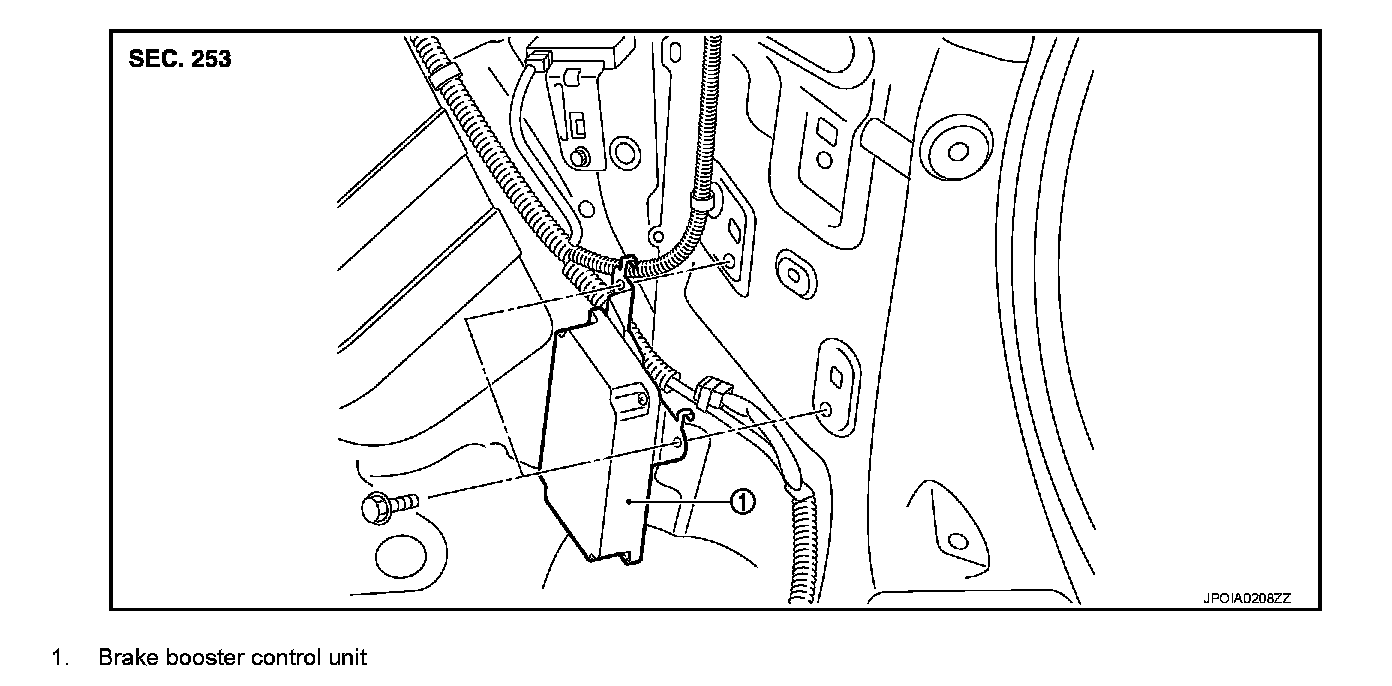 SEC. 253

1

JPOIA0208ZZ

1. Brake booster control unit