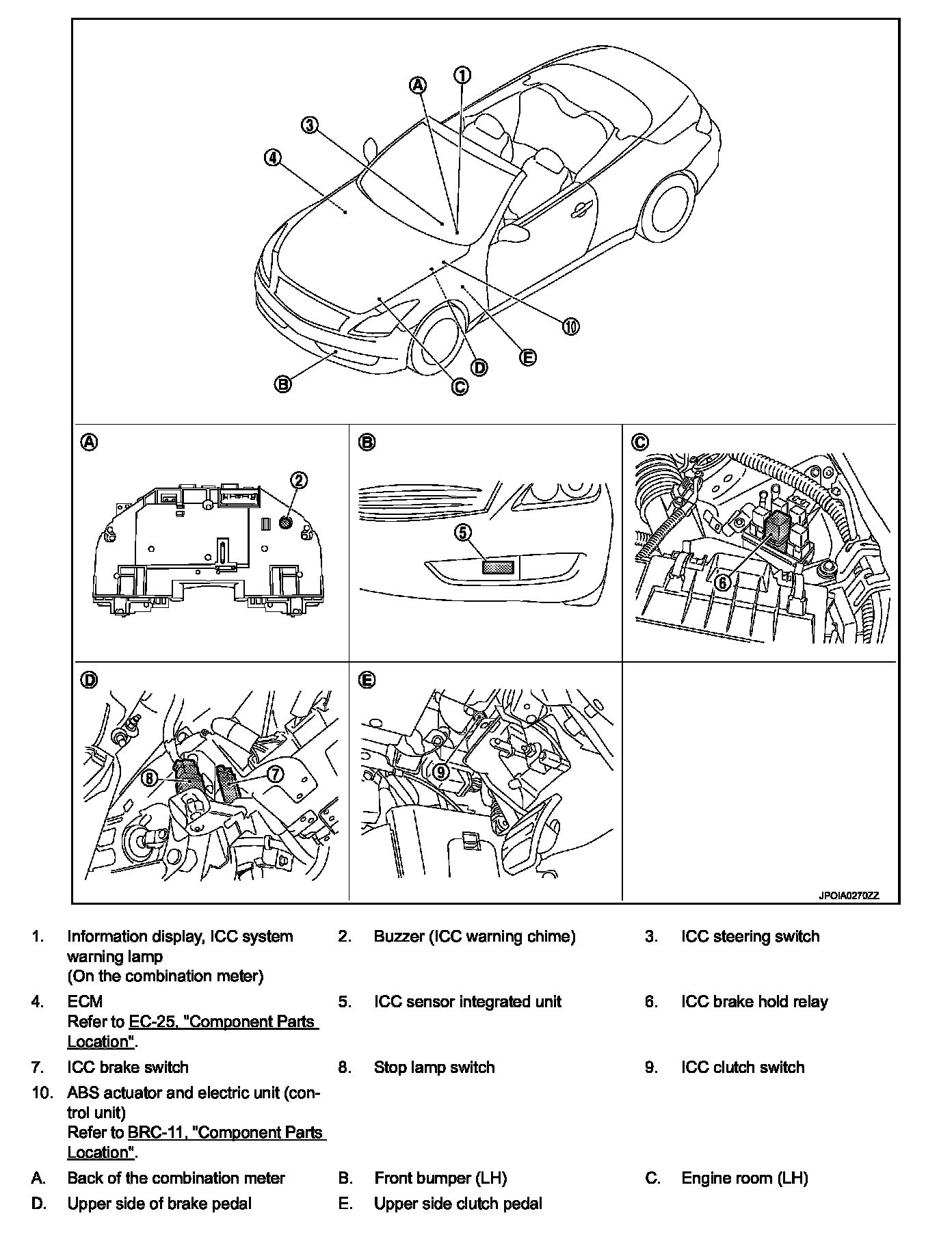 A
1
3
4
10
E
D
C
B

A
2
B
5
C
6
D
8
7
E
9

JPOIA0270ZZ

1. Information display, ICC system warning lamp (On the combination meter)

2. Buzzer (ICC warning chime)

3. ICC steering switch

4. ECM Refer to EC-25, "Component Parts Location".

5. ICC sensor integrated unit

6. ICC brake hold relay

7. ICC brake switch

8. Stop lamp switch

9. ICC clutch switch

10. ABS actuator and electric unit (control unit) Refer to BRC-11, "Component Parts Location".

A. Back of the combination meter

B. Front bumper (LH)

C. Engine room (LH)

D. Upper side of brake pedal

E. Upper side clutch pedal