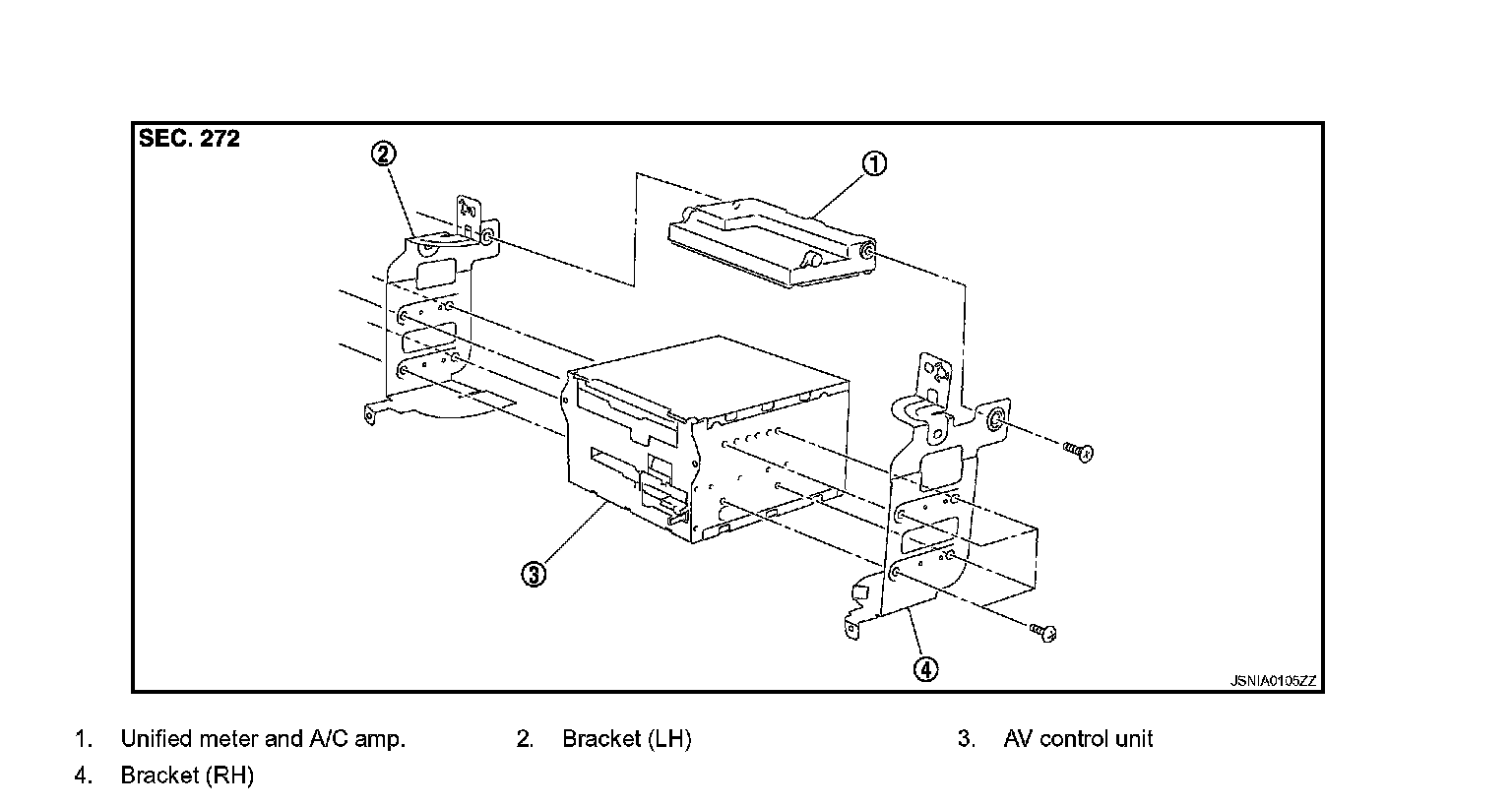 SEC. 272

②

①

③

④

JSNIA0105ZZ

1. Unified meter and A/C amp.
2. Bracket (LH)
3. AV control unit
4. Bracket (RH)