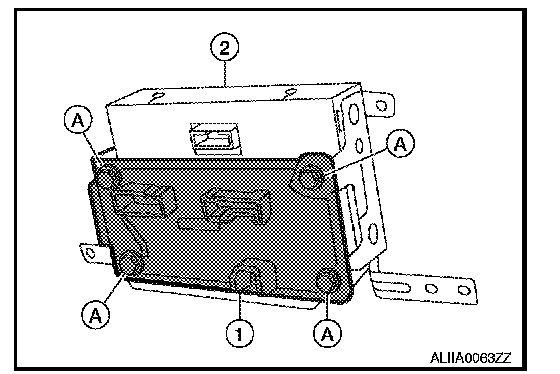 2
A
A
A
1
A
ALIIA0063ZZ