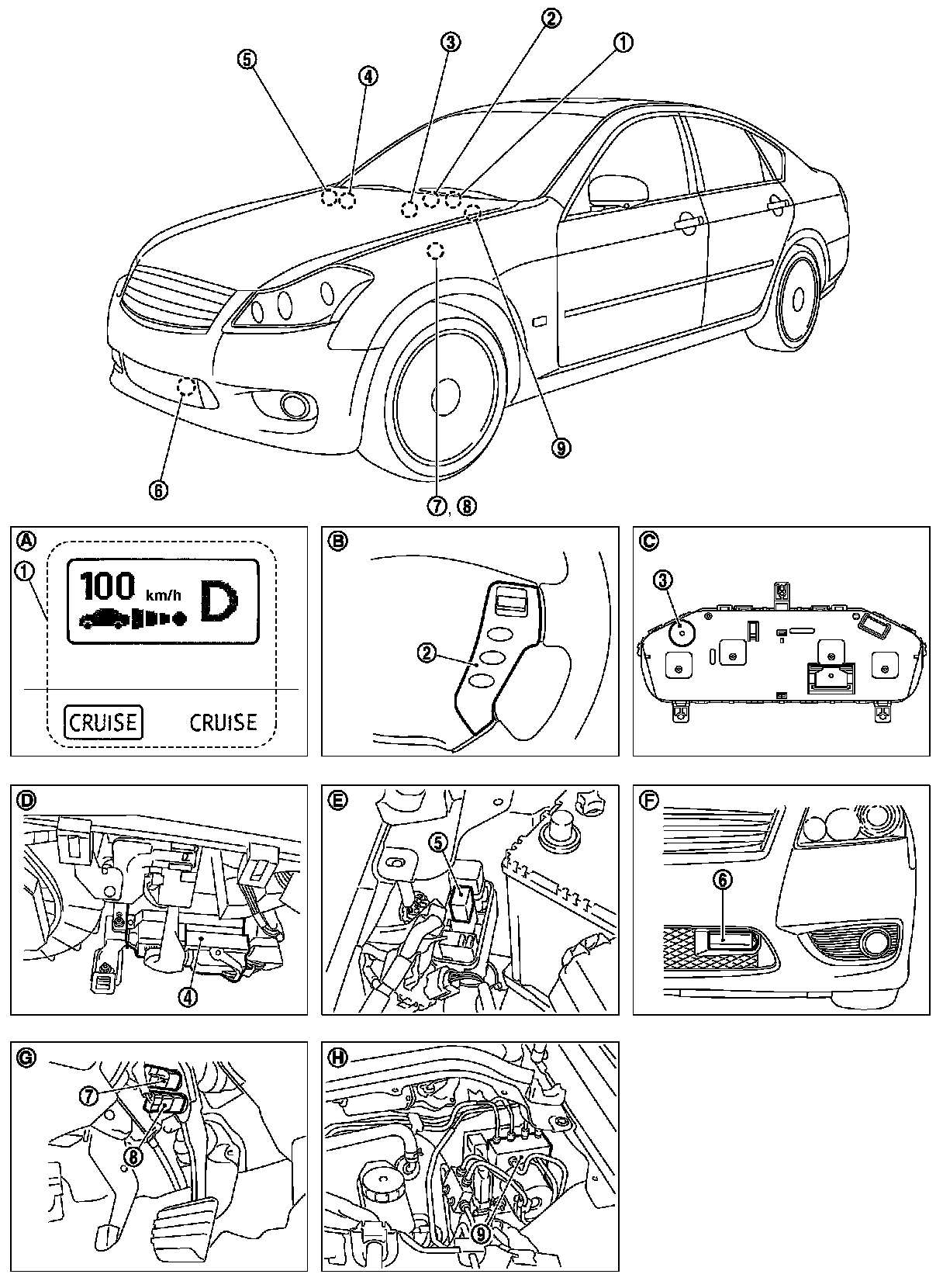 ⑤ ④ ③ ② ①

⑥ ⑦, ⑧ ⑨

Ⓐ ① 100 km/h D CRUISE CRUISE

Ⓑ ②

Ⓒ ③

Ⓓ ④

Ⓔ ⑤

Ⓕ ⑥

Ⓖ ⑦ ⑧

Ⓗ ⑨