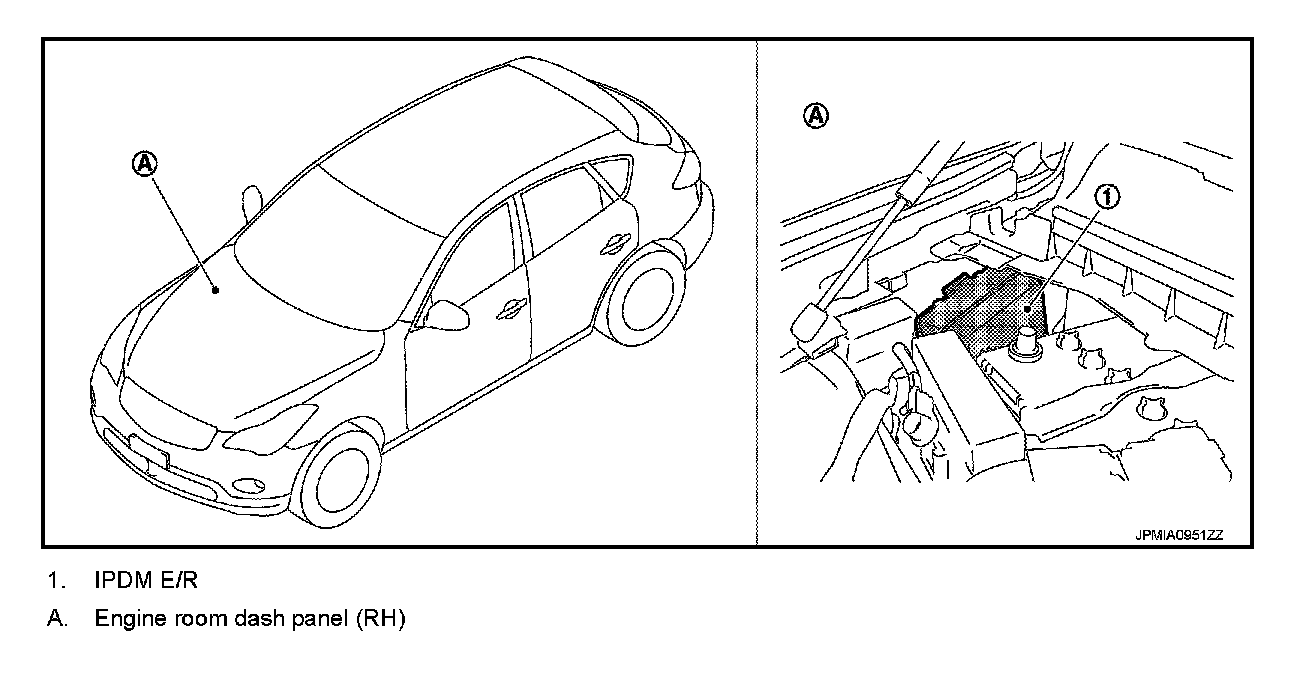 A

A

1

JPMIA0951ZZ

1. IPDM E/R

A. Engine room dash panel (RH)