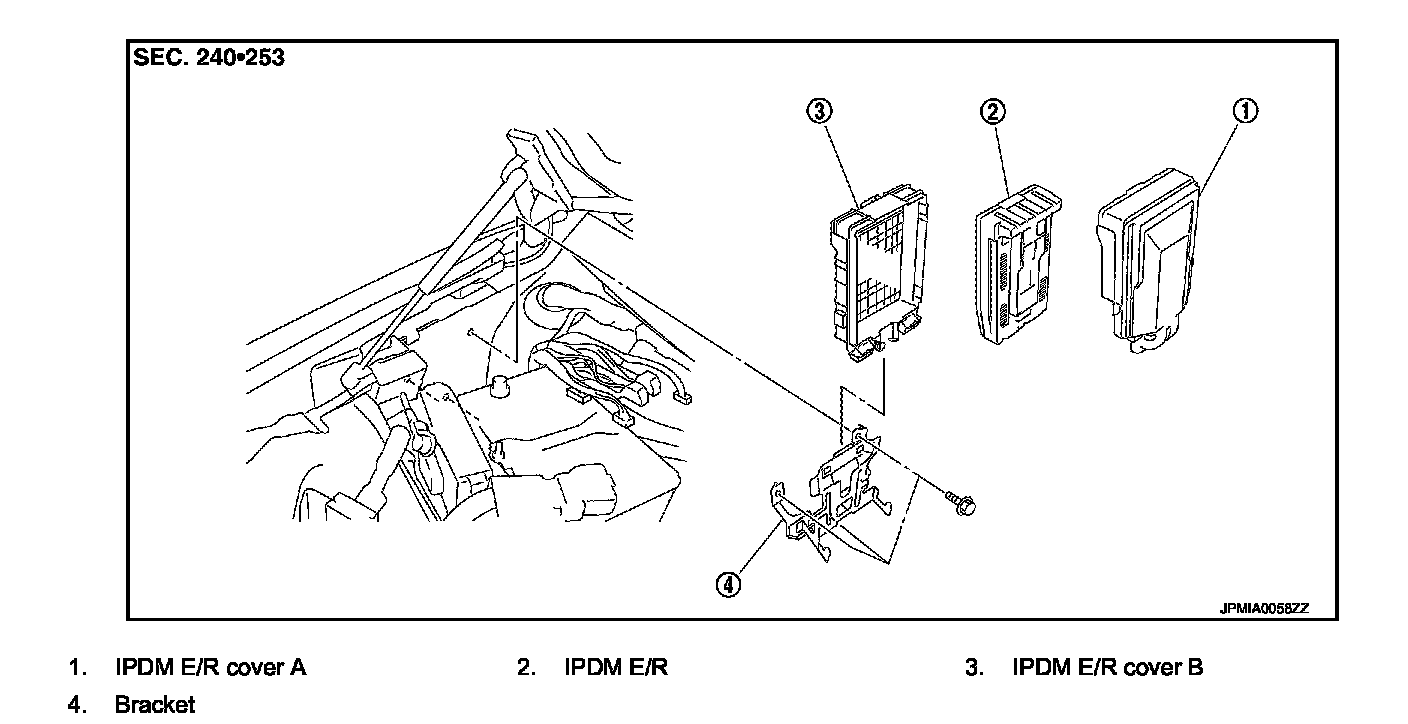 SEC. 240•253

③ ② ①

④

JPMIA0058ZZ

1. IPDM E/R cover A
2. IPDM E/R
3. IPDM E/R cover B
4. Bracket