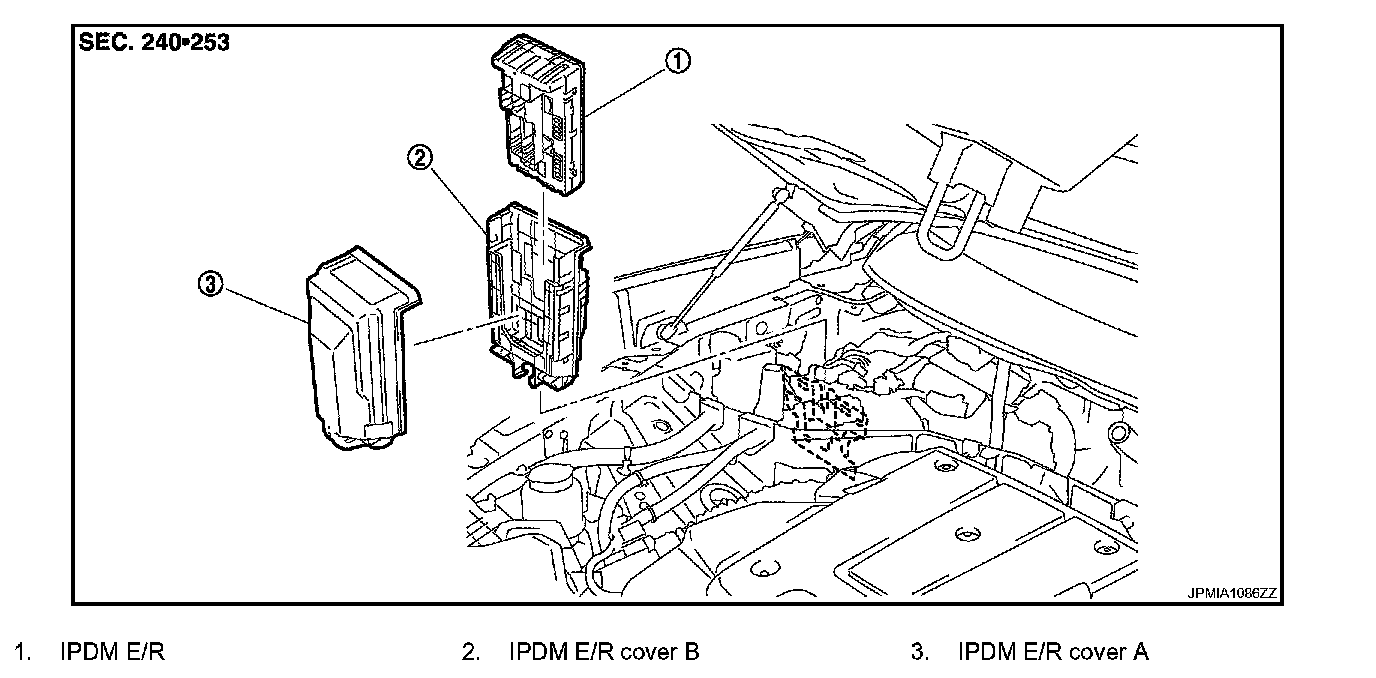 SEC. 240•253

①

②

③

JPMIA1086ZZ

1. IPDM E/R

2. IPDM E/R cover B

3. IPDM E/R cover A