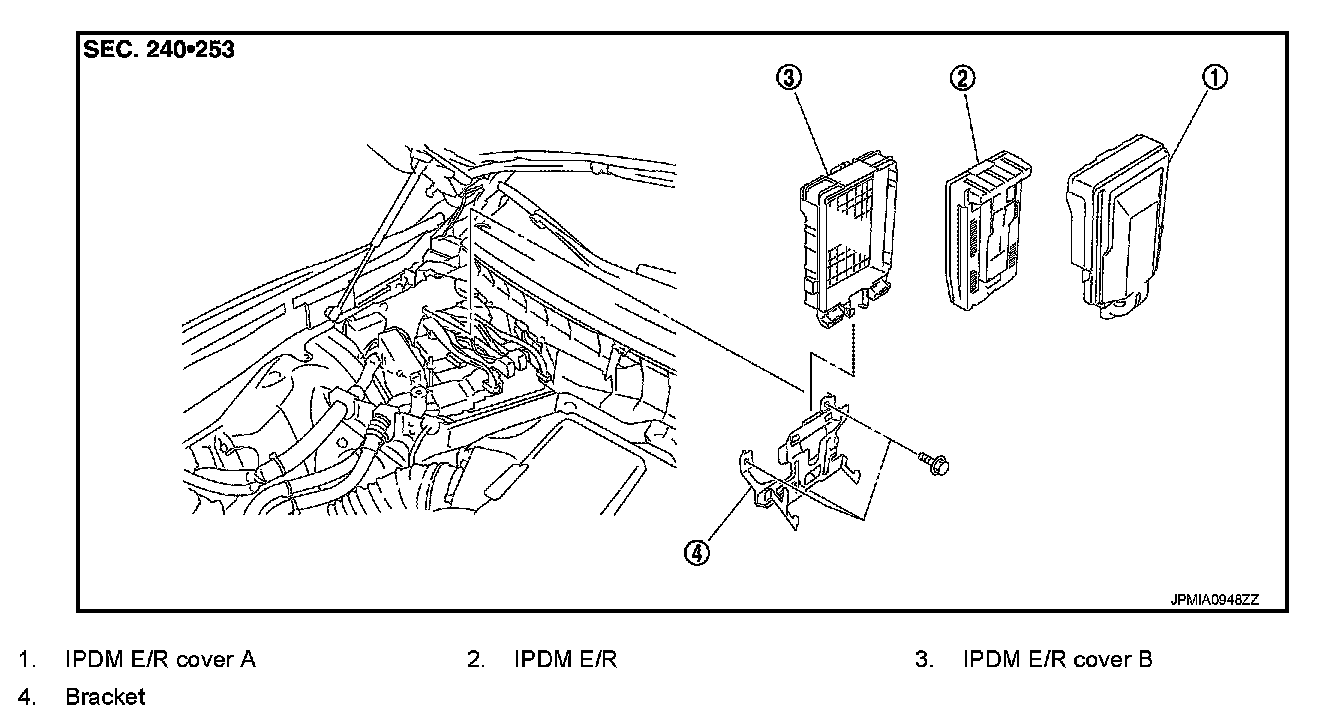 SEC. 240•253

③ ② ①

④

JPMIA0948ZZ

1. IPDM E/R cover A
2. IPDM E/R
3. IPDM E/R cover B
4. Bracket