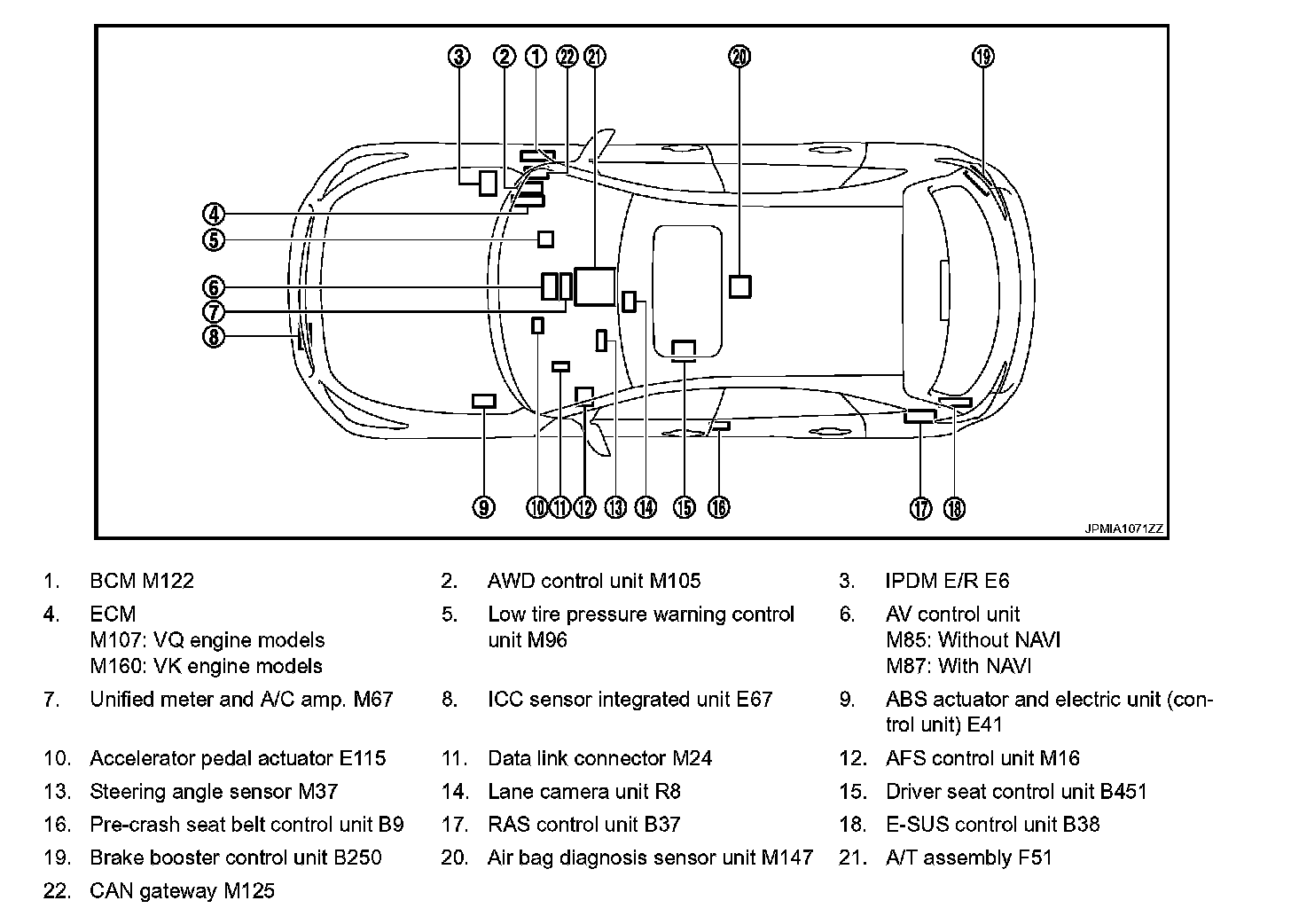 3 2 1 22 21 20 19

4

5

6

7

8

9 10 11 12 13 14 15 16 17 18

JPMIA1071ZZ

1. BCM M122
2. AWD control unit M105
3. IPDM E/R E6
4. ECM
M107: VQ engine models
M160: VK engine models
5. Low tire pressure warning control unit M96
6. AV control unit
M85: Without NAVI
M87: With NAVI
7. Unified meter and A/C amp. M67
8. ICC sensor integrated unit E67
9. ABS actuator and electric unit (control unit) E41
10. Accelerator pedal actuator E115
11. Data link connector M24
12. AFS control unit M16
13. Steering angle sensor M37
14. Lane camera unit R8
15. Driver seat control unit B451
16. Pre-crash seat belt control unit B9
17. RAS control unit B37
18. E-SUS control unit B38
19. Brake booster control unit B250
20. Air bag diagnosis sensor unit M147
21. A/T assembly F51
22. CAN gateway M125