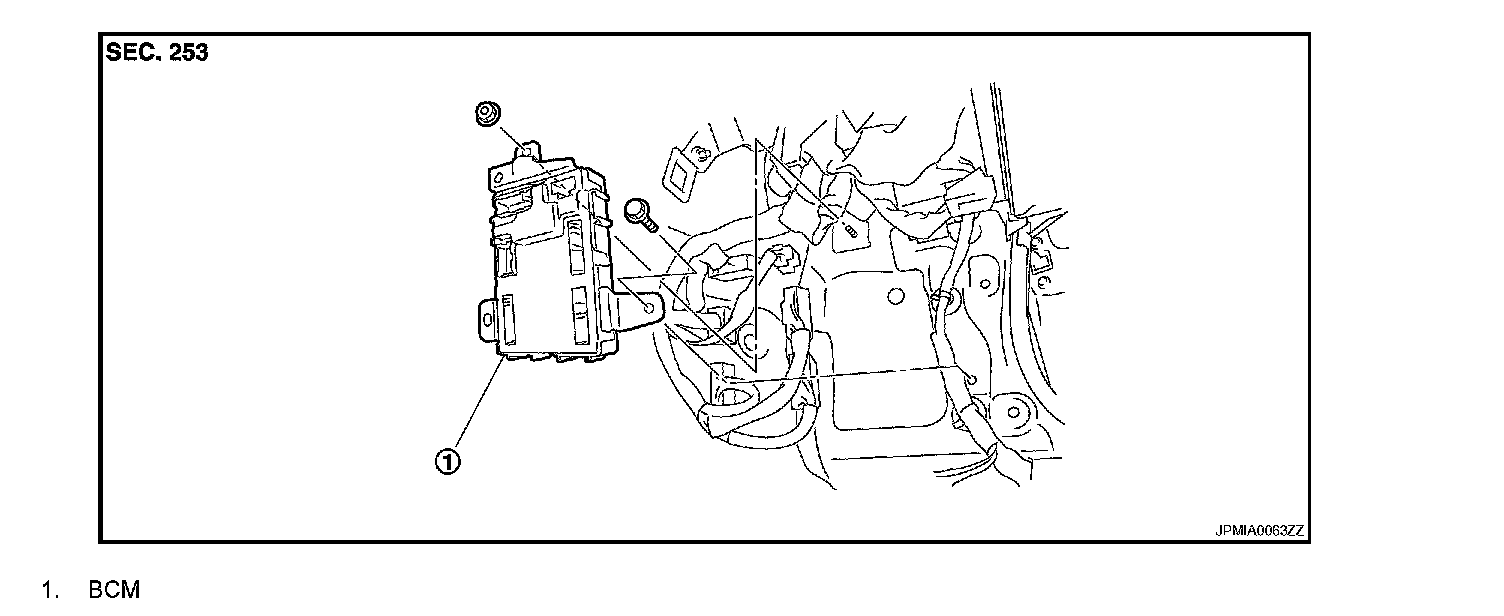 SEC. 253

①

JPMIA0063ZZ

1. BCM