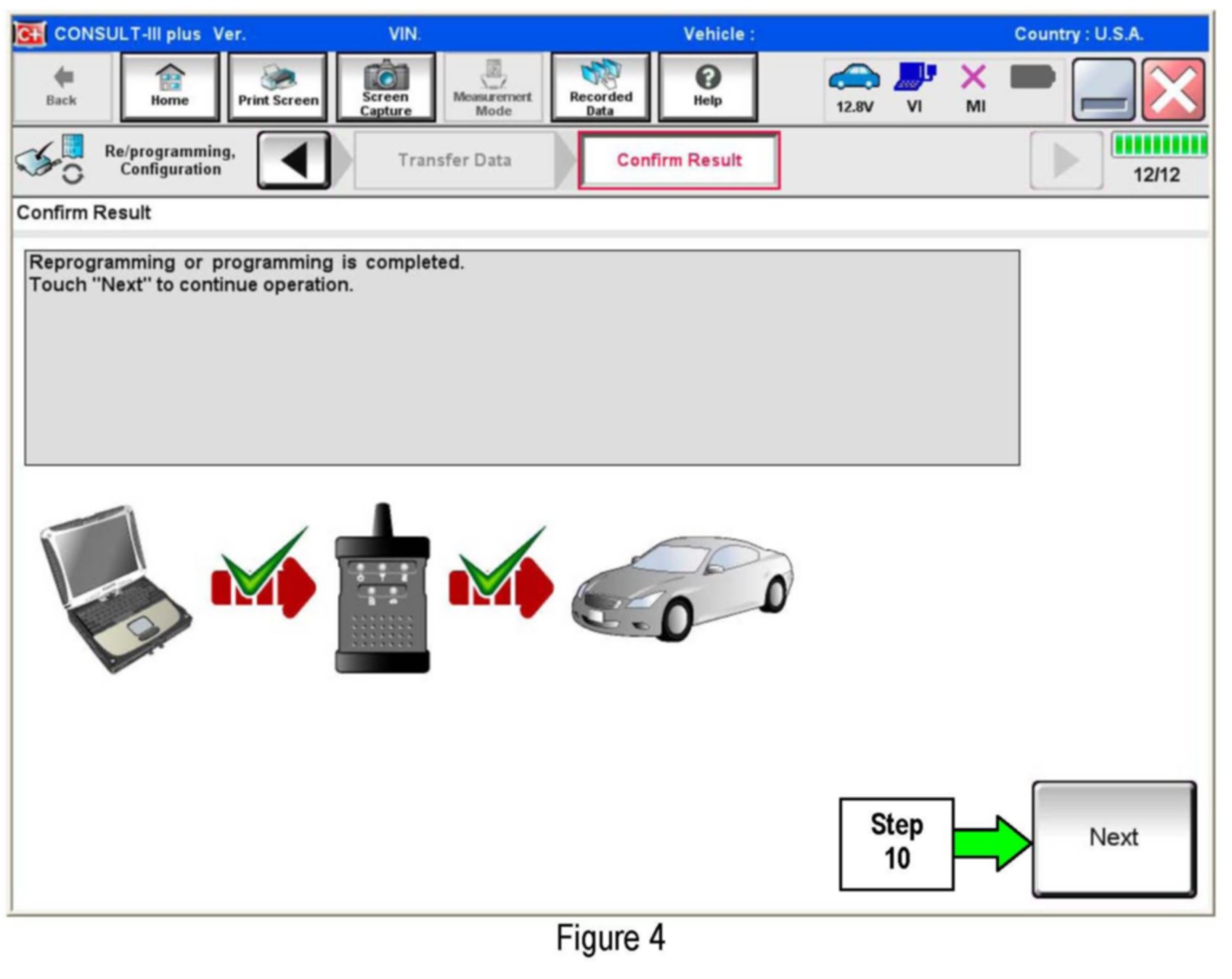 C+ CONSULT-III plus Ver. VIN. Vehicle : Country : U.S.A.

Back
Home
Print Screen
Screen Capture
Measurement Mode
Recorded Data
Help
12.8V
VI
MI

Re/programming, Configuration
Transfer Data
Confirm Result
12/12

Confirm Result

Reprogramming or programming is completed.
Touch "Next" to continue operation.

Step 10
Next

Figure 4