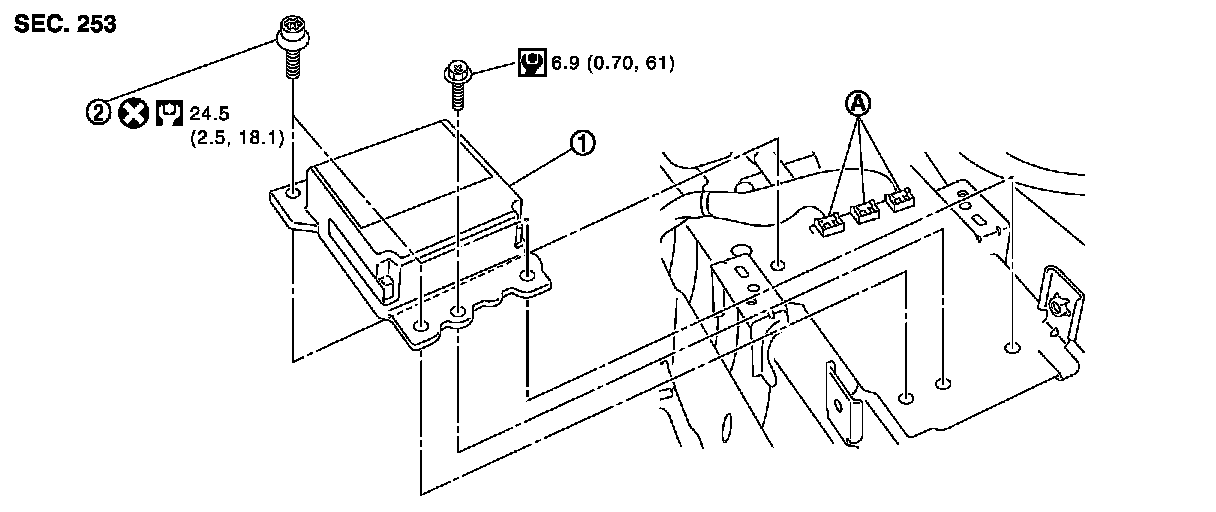 SEC. 253

6.9 (0.70, 61)

② 24.5 (2.5, 18.1)

①

Ⓐ