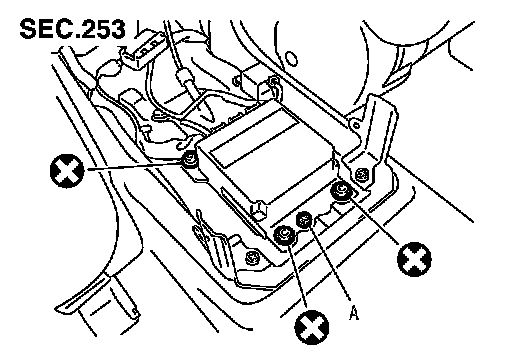 SEC.253

A