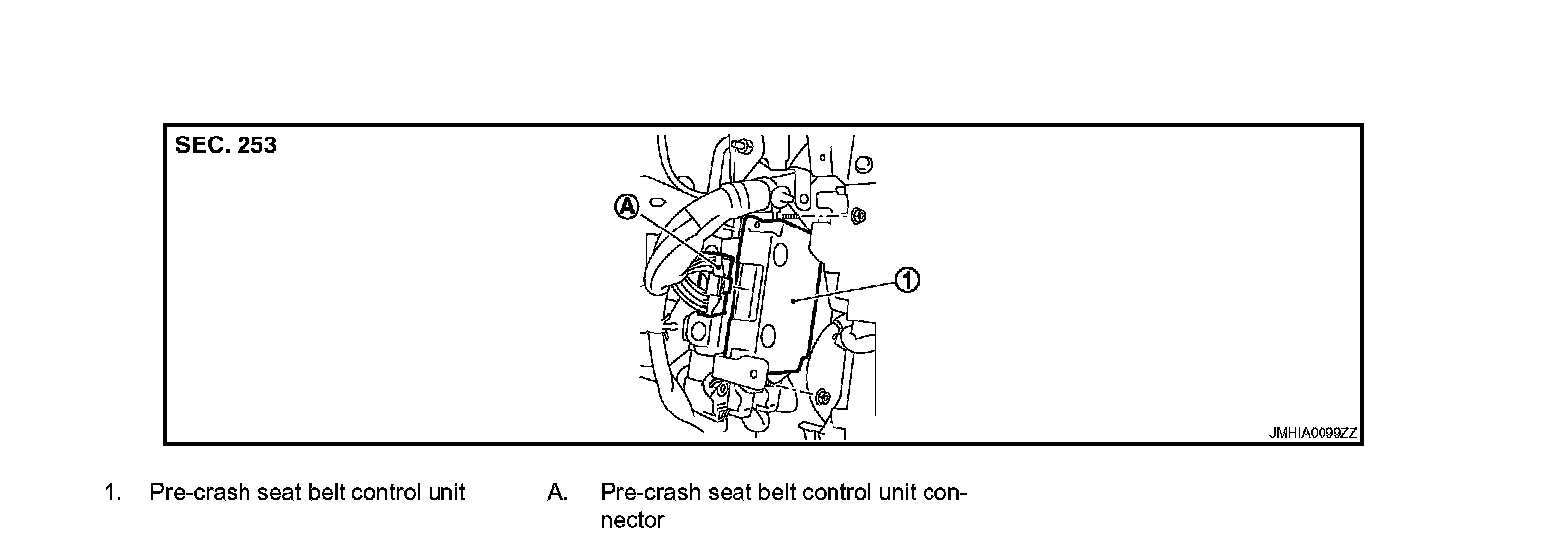 SEC. 253

A

1

JMHIA0099ZZ

1. Pre-crash seat belt control unit

A. Pre-crash seat belt control unit connector