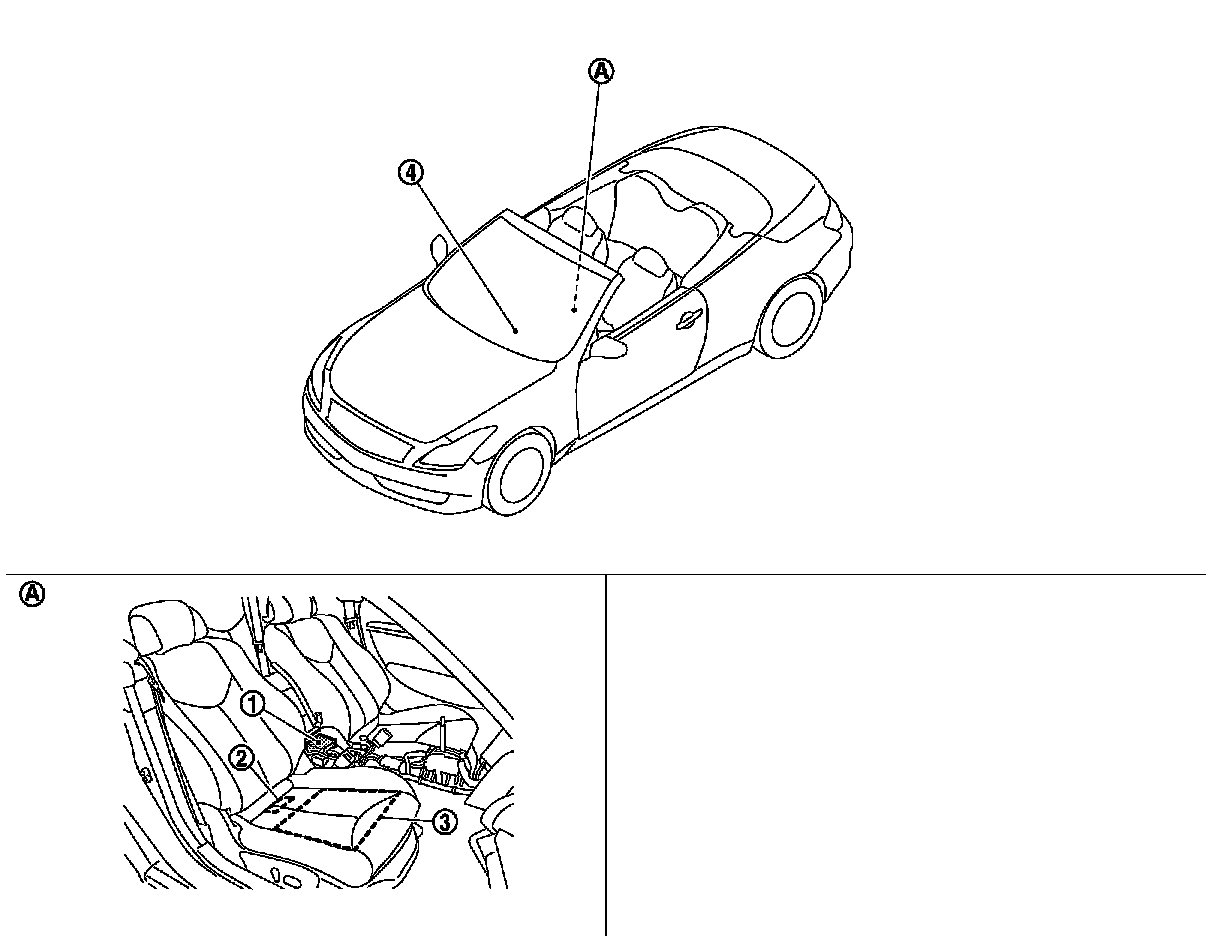 A

4

A

1

2

3