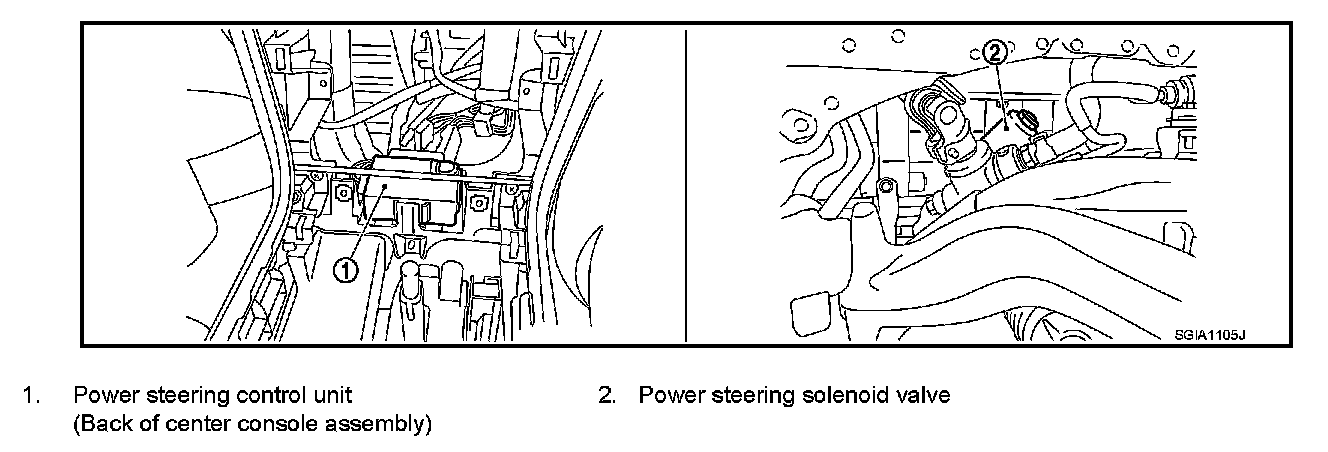 1

2

SGIA1105J

1. Power steering control unit (Back of center console assembly)

2. Power steering solenoid valve