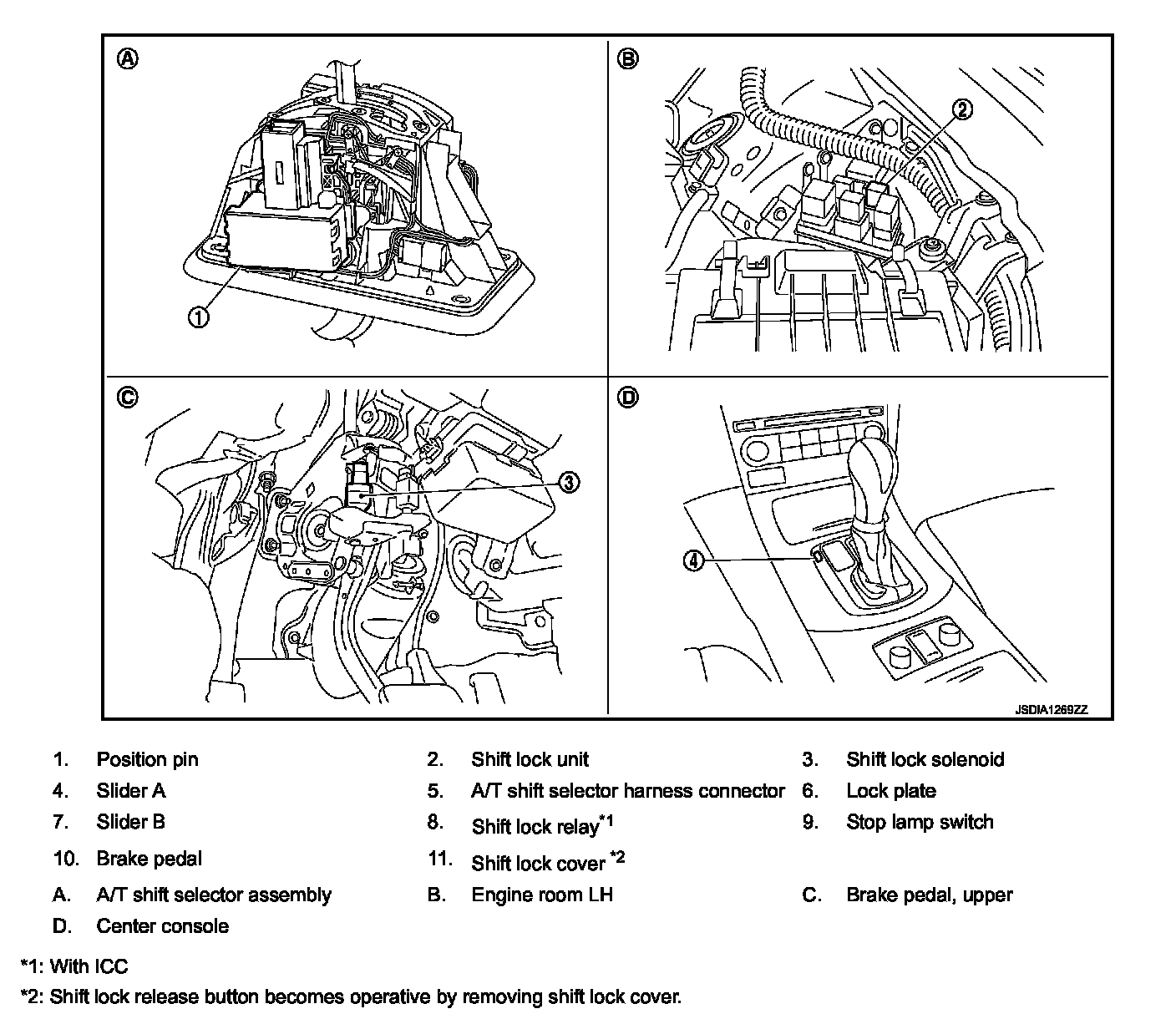 A

1

B

2

C

3

D

4

JSDIA1269ZZ

1. Position pin
2. Shift lock unit
3. Shift lock solenoid
4. Slider A
5. A/T shift selector harness connector
6. Lock plate
7. Slider B
8. Shift lock relay$^{*1}$
9. Stop lamp switch
10. Brake pedal
11. Shift lock cover $^{*2}$
A. A/T shift selector assembly
B. Engine room LH
C. Brake pedal, upper
D. Center console

*1: With ICC

*2: Shift lock release button becomes operative by removing shift lock cover.