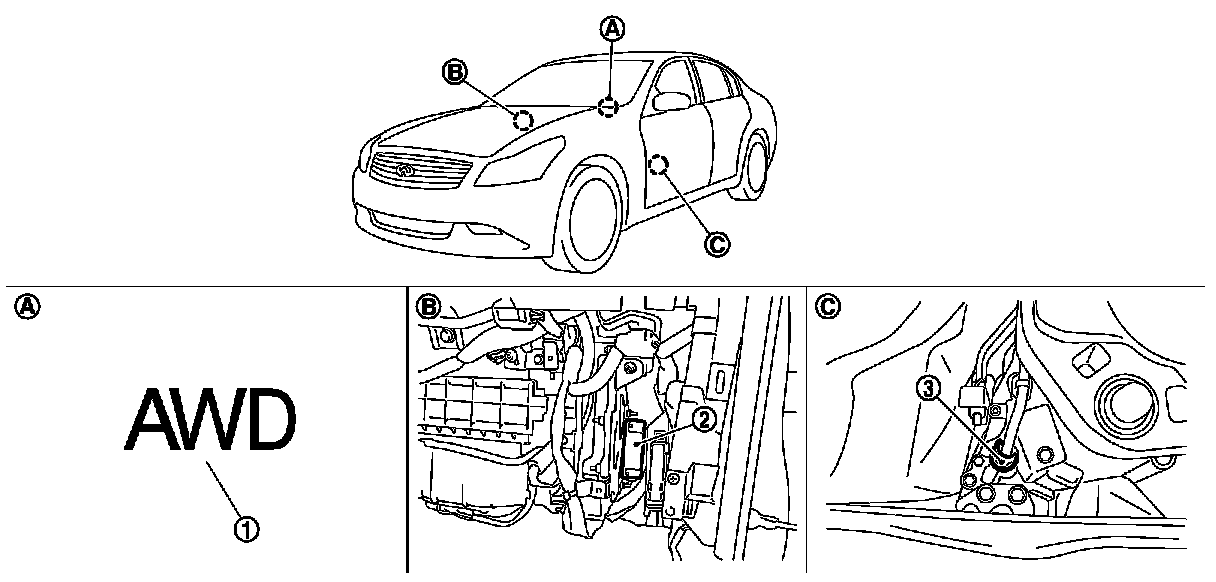 A
B
C

A
AWD
1

B
2

C
3