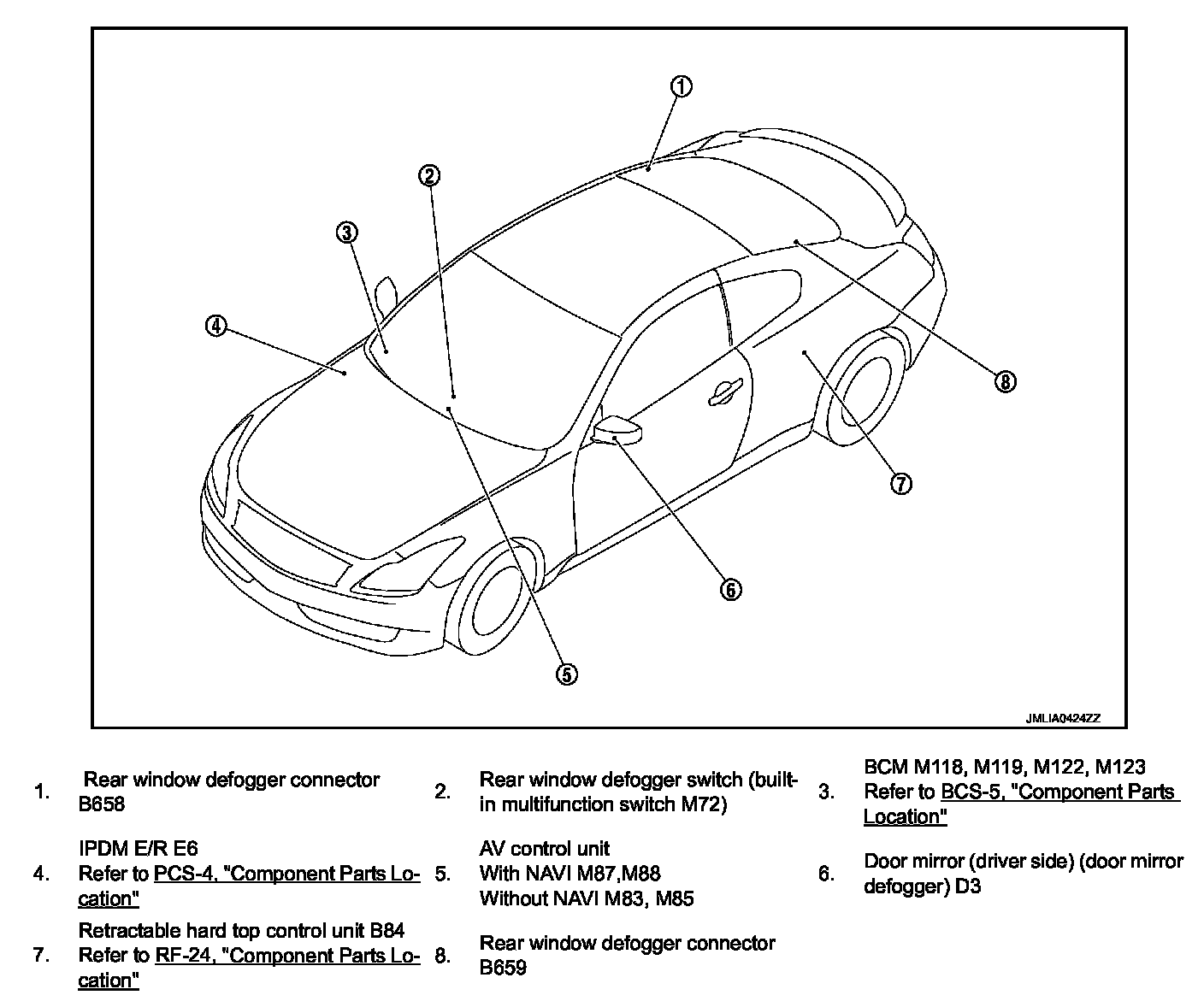 1
2
3
4
5
6
7
8

JMLIA0424ZZ

1. Rear window defogger connector B658

2. Rear window defogger switch (built-in multifunction switch M72)

3. BCM M118, M119, M122, M123
Refer to BCS-5, "Component Parts Location"

4. IPDM E/R E6
Refer to PCS-4, "Component Parts Location"

5. AV control unit
With NAVI M87,M88
Without NAVI M83, M85

6. Door mirror (driver side) (door mirror defogger) D3

7. Retractable hard top control unit B84
Refer to RF-24, "Component Parts Location"

8. Rear window defogger connector B659