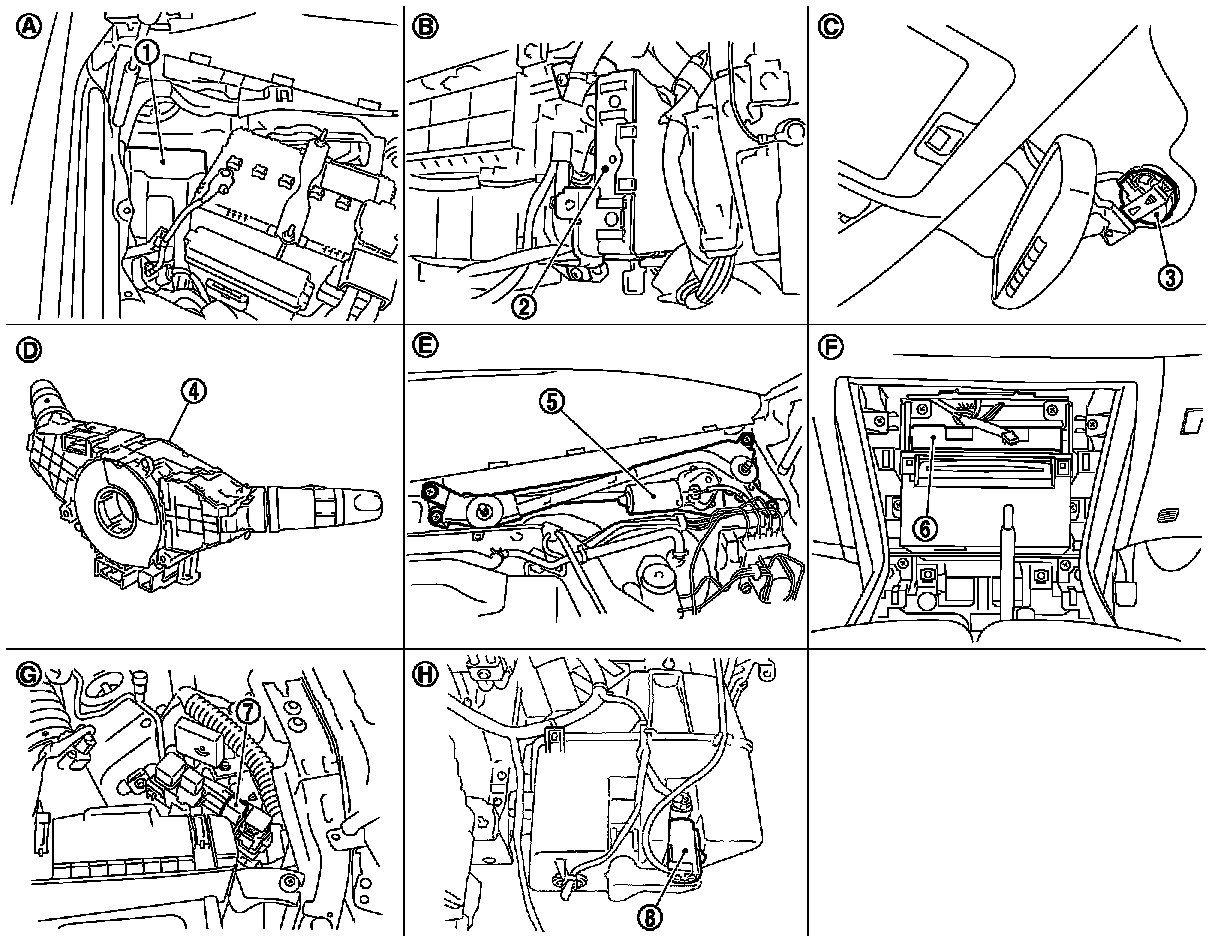 A
1
B
2
C
3
D
4
E
5
F
6
G
7
H
8