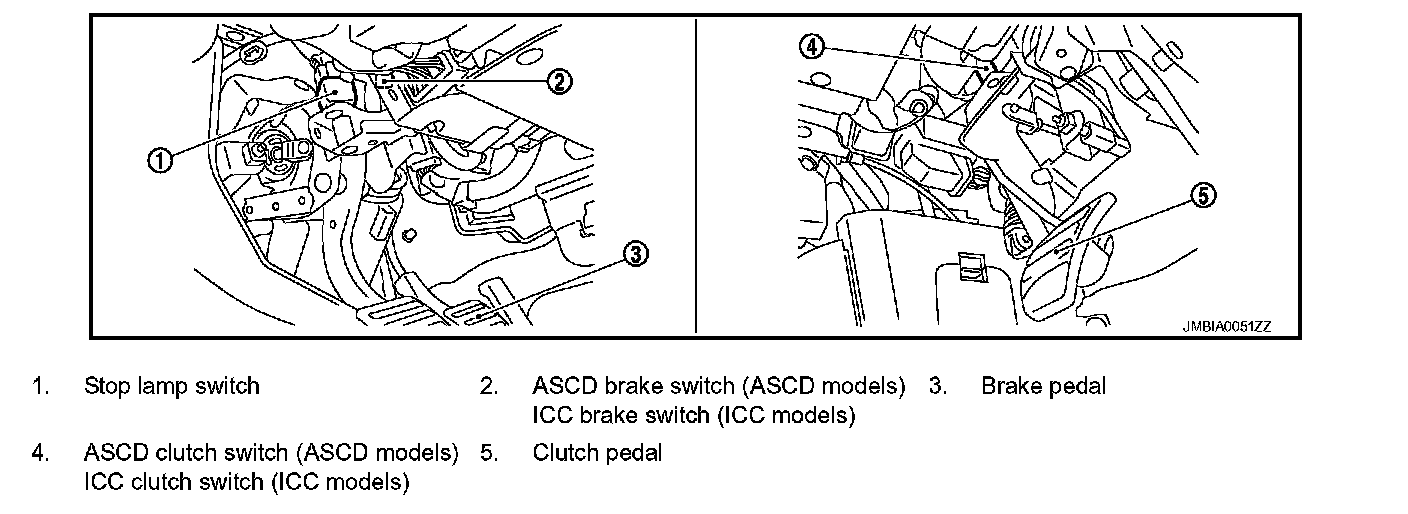 ①
②
③
④
⑤
JMBIA0051ZZ

1. Stop lamp switch

2. ASCD brake switch (ASCD models) ICC brake switch (ICC models)

3. Brake pedal

4. ASCD clutch switch (ASCD models) ICC clutch switch (ICC models)

5. Clutch pedal