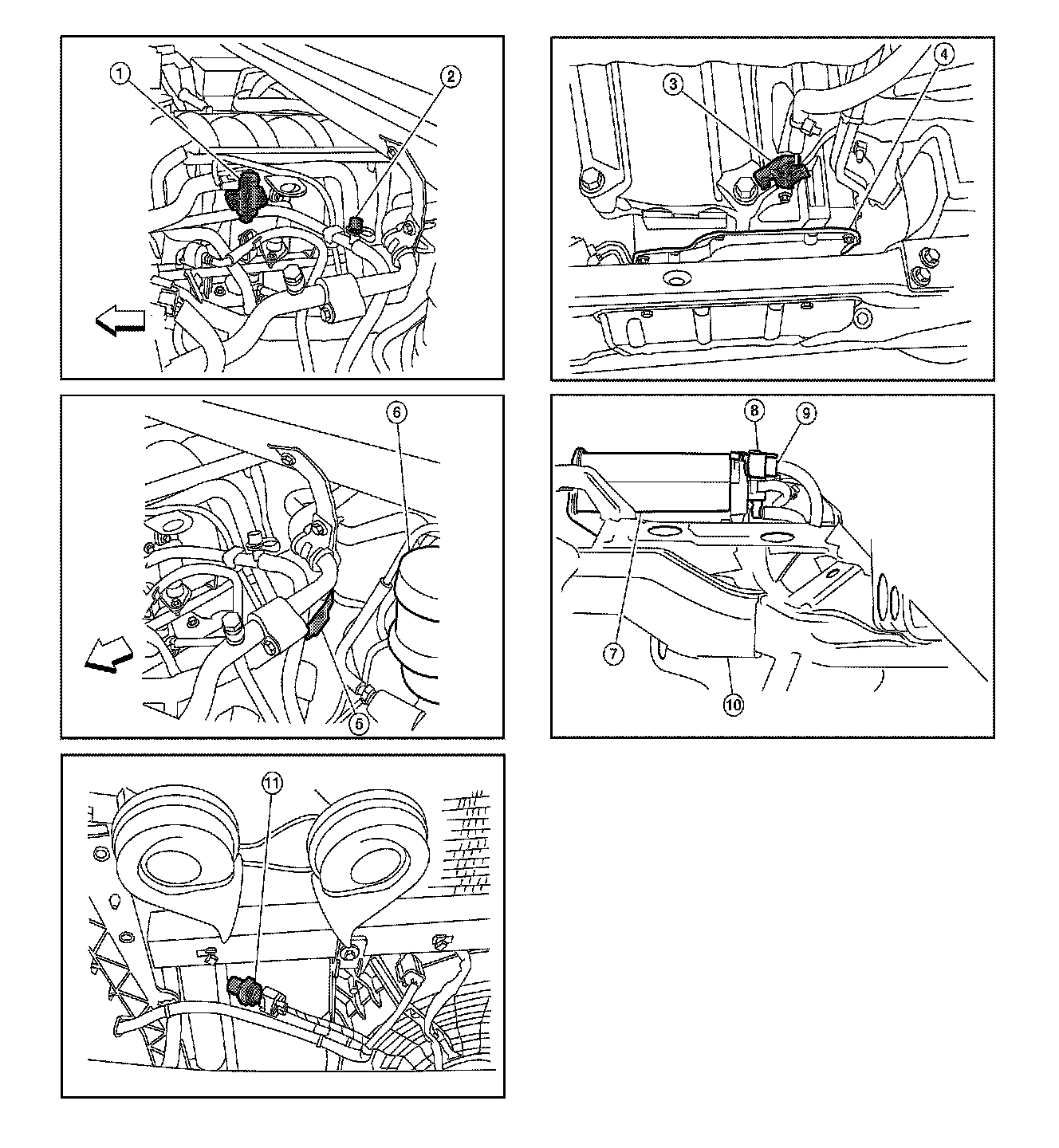 1
2
3
4
6
5
8
9
7
10
11