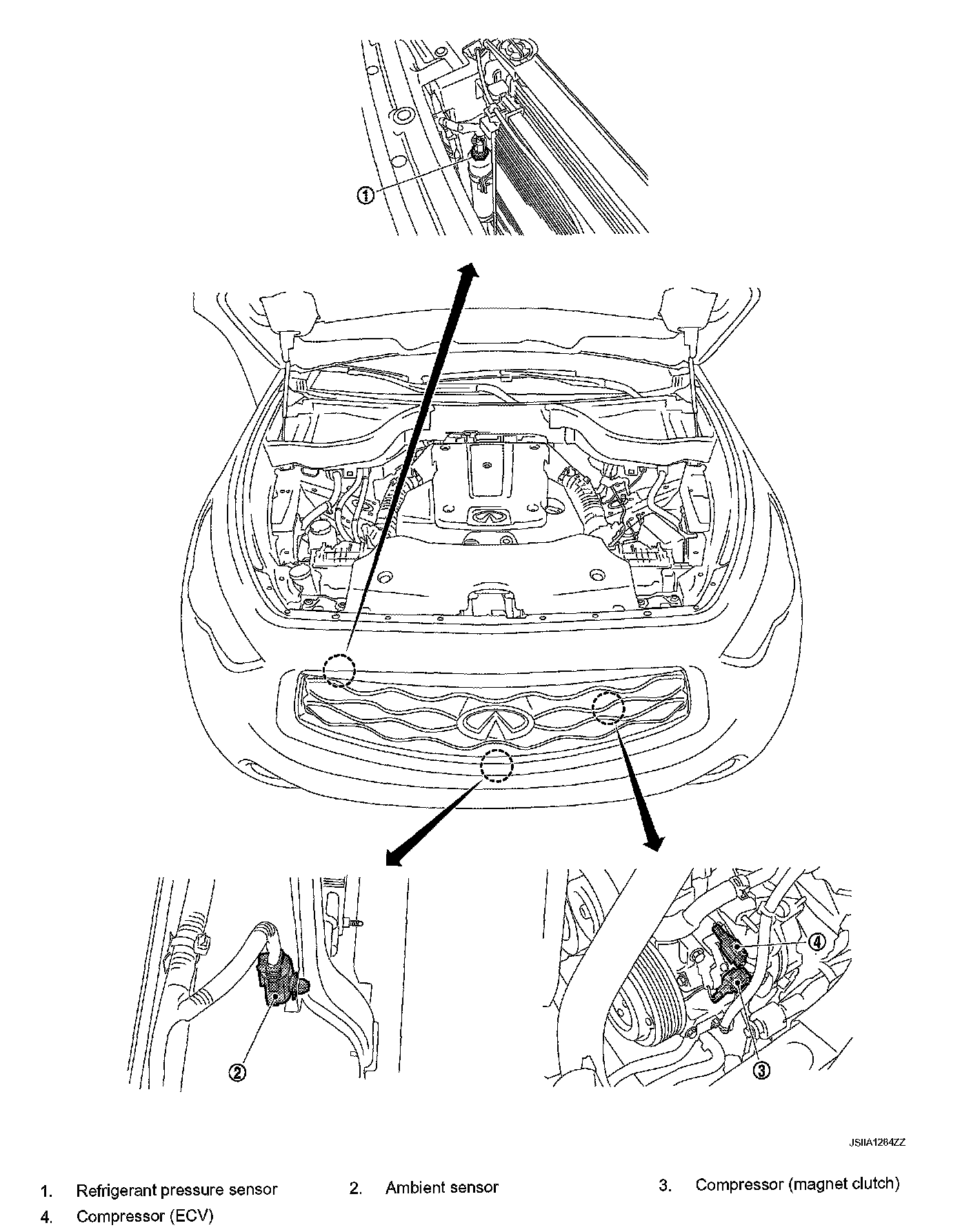 ①

②

④

③

JSIIA1284ZZ

1. Refrigerant pressure sensor
2. Ambient sensor
3. Compressor (magnet clutch)
4. Compressor (ECV)