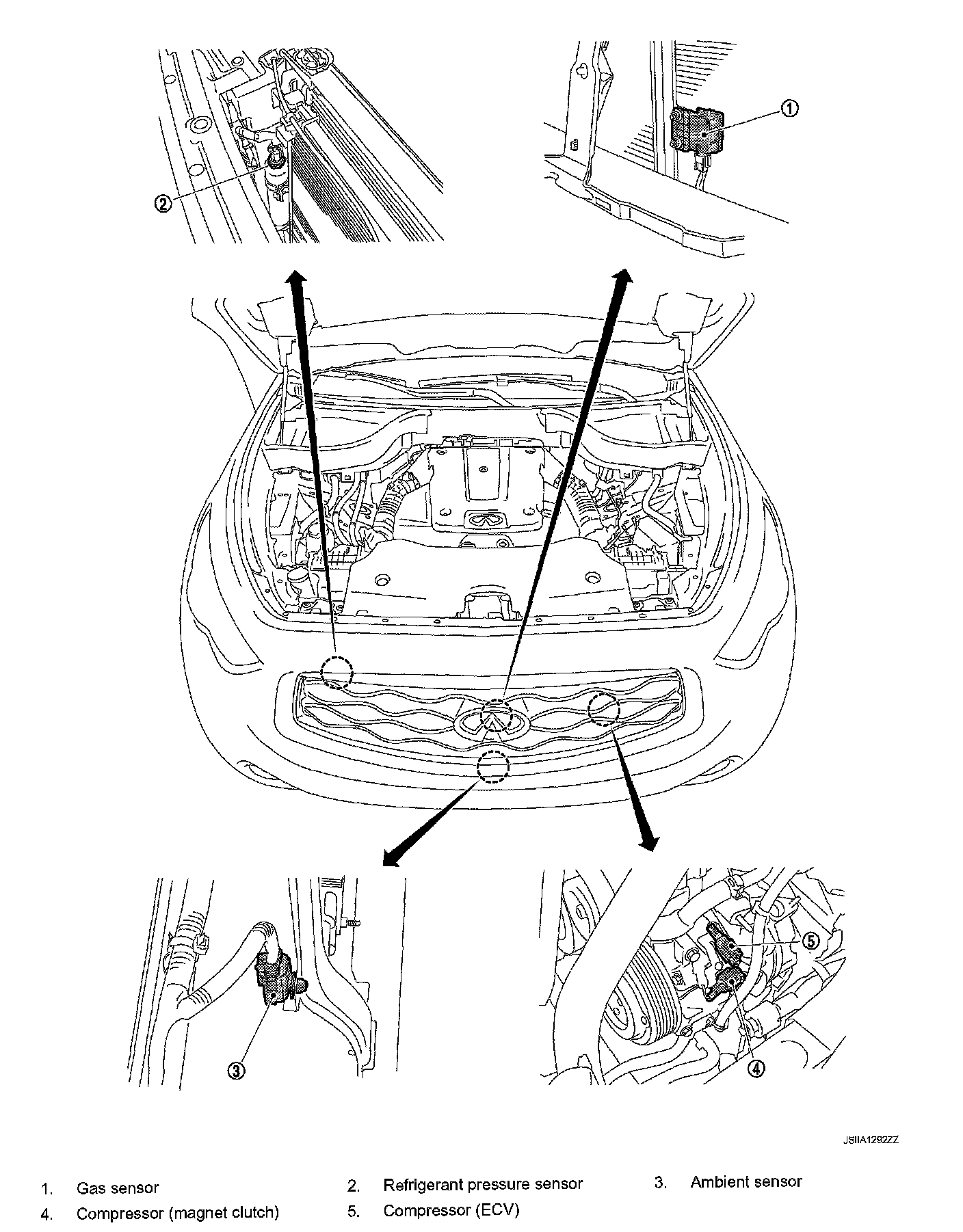 ②

①

③

⑤

④

JSIIA1292ZZ

1. Gas sensor
2. Refrigerant pressure sensor
3. Ambient sensor
4. Compressor (magnet clutch)
5. Compressor (ECV)