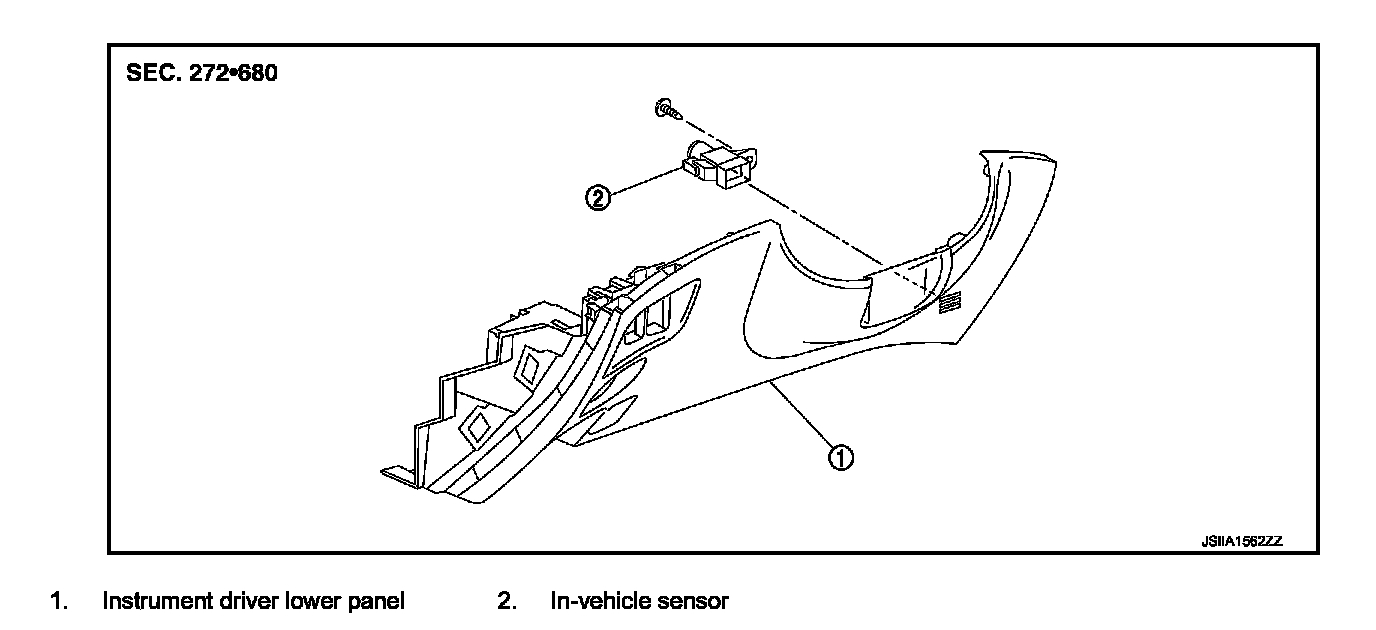 SEC. 272•680

2

1

JSIIA1562ZZ

1. Instrument driver lower panel
2. In-vehicle sensor