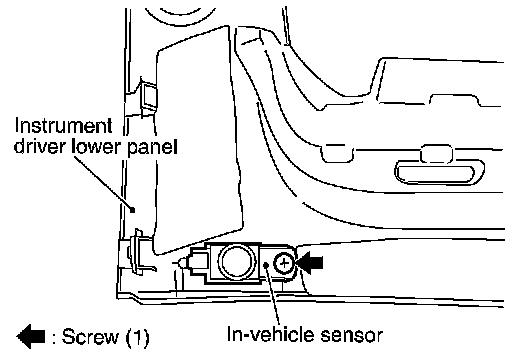 Instrument driver lower panel

: Screw (1)

In-vehicle sensor