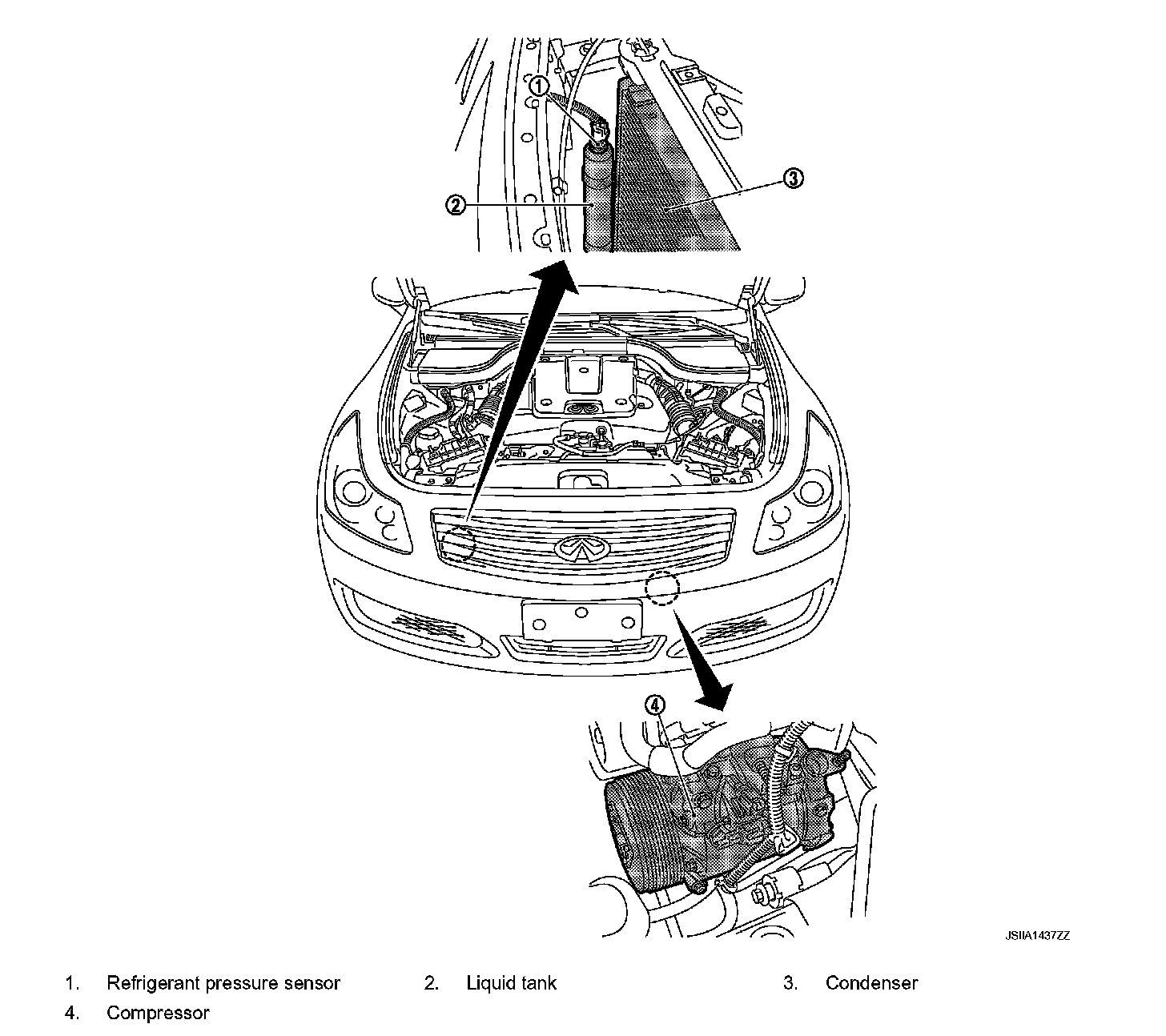 1
2
3
4
JSIIA1437ZZ

1. Refrigerant pressure sensor
2. Liquid tank
3. Condenser
4. Compressor