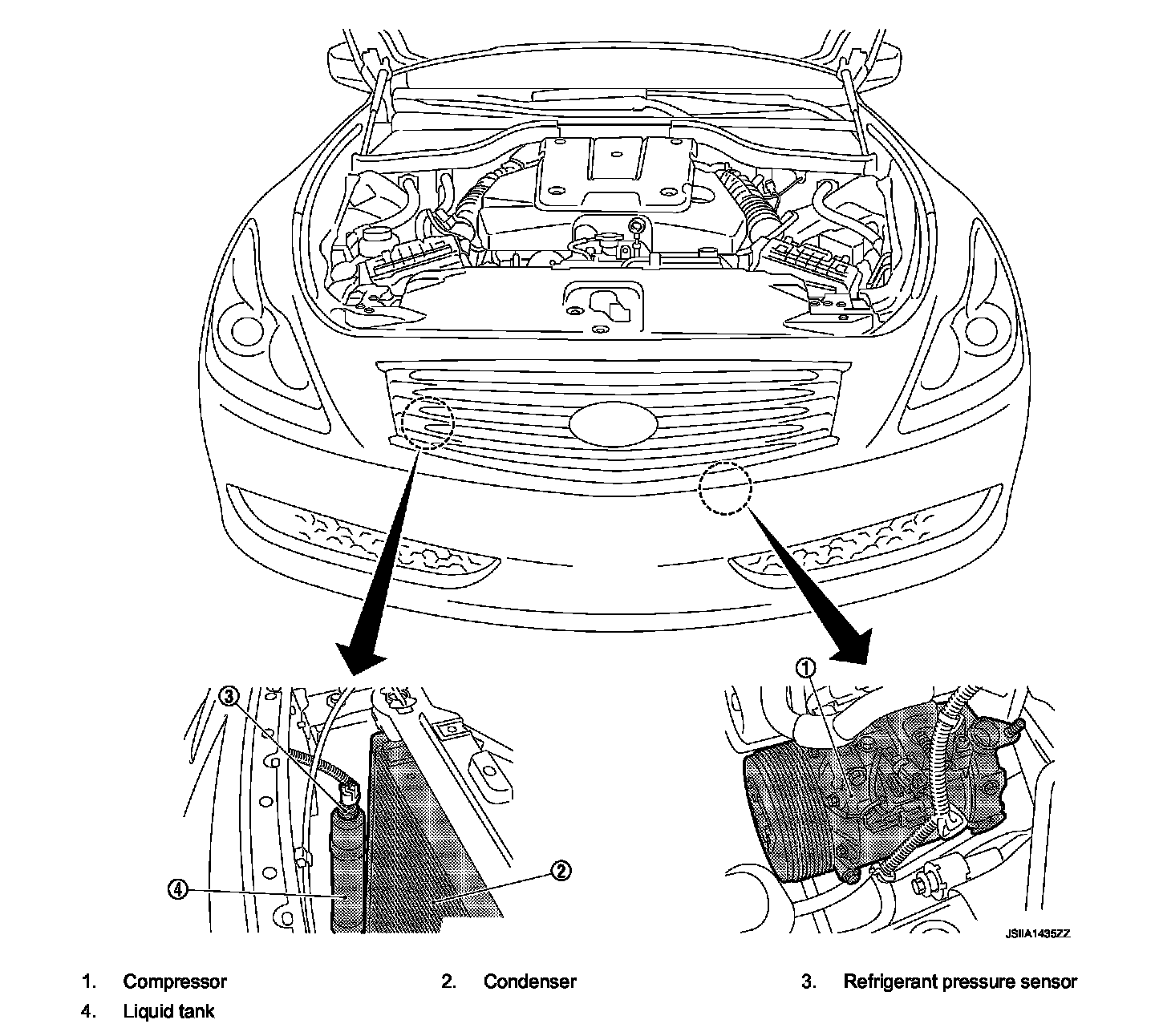 3

4

2

1

JSIIA1435ZZ

1. Compressor
2. Condenser
3. Refrigerant pressure sensor
4. Liquid tank