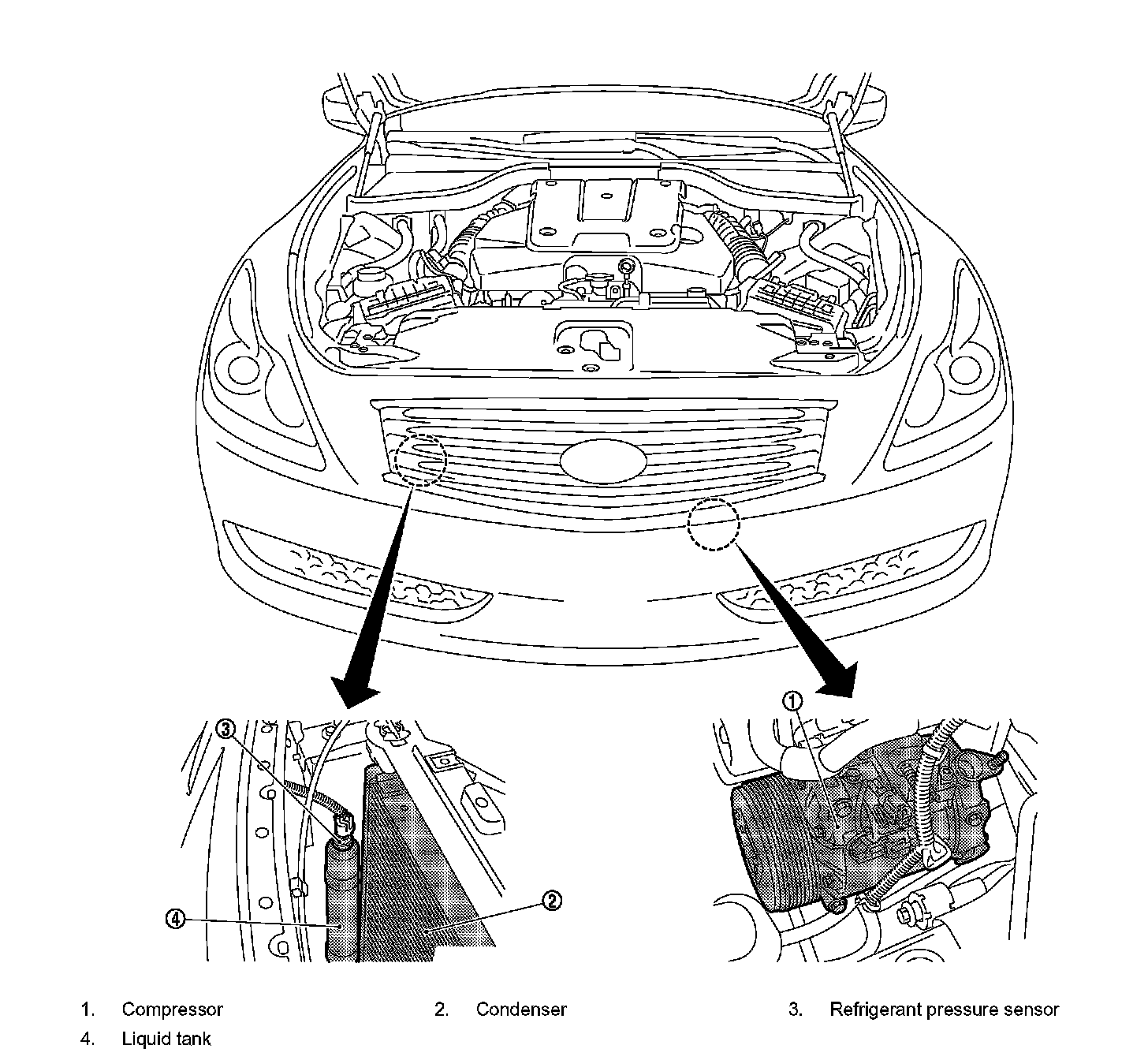 ③
④
②
①

1. Compressor
2. Condenser
3. Refrigerant pressure sensor
4. Liquid tank