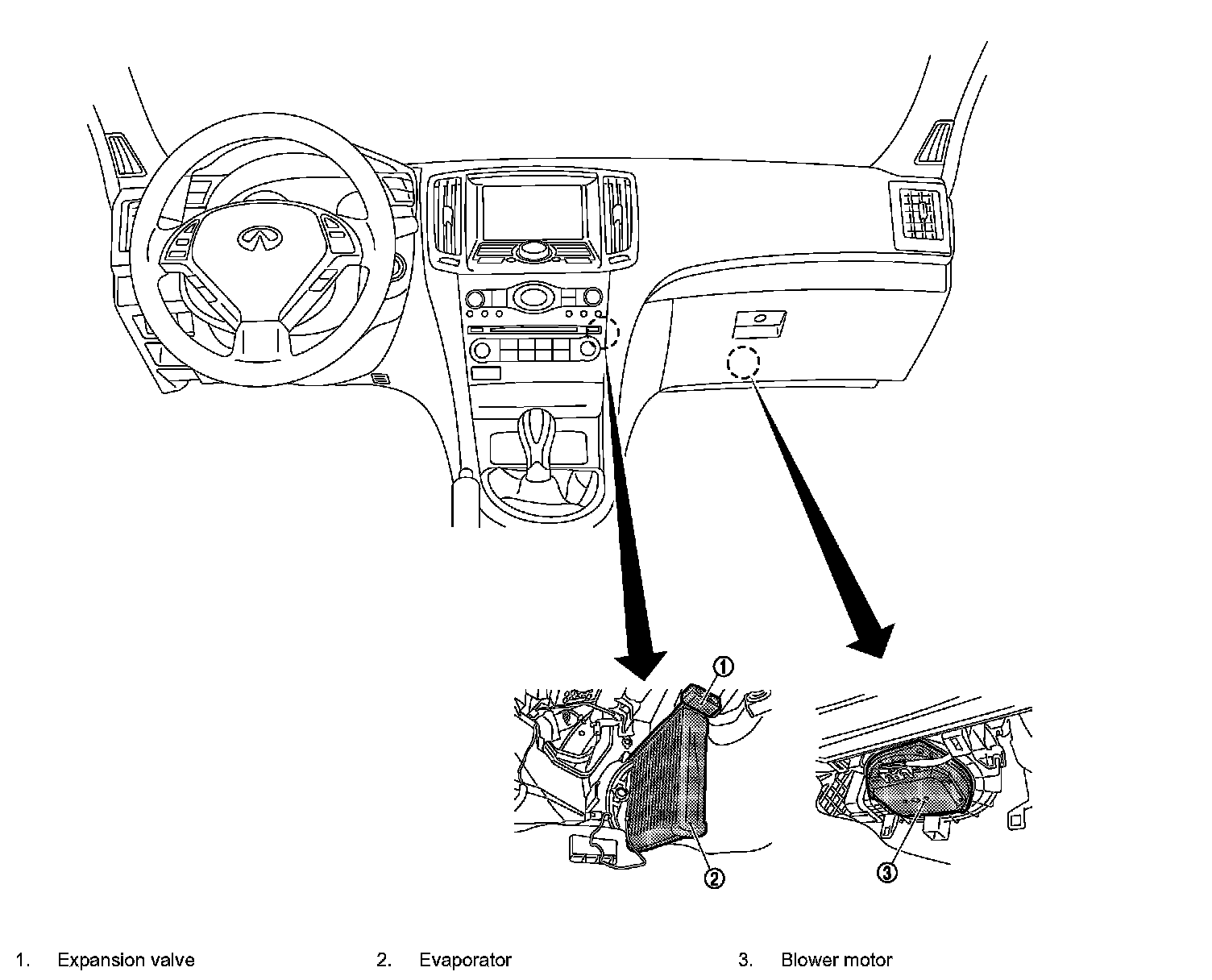 1
2
3

1. Expansion valve
2. Evaporator
3. Blower motor