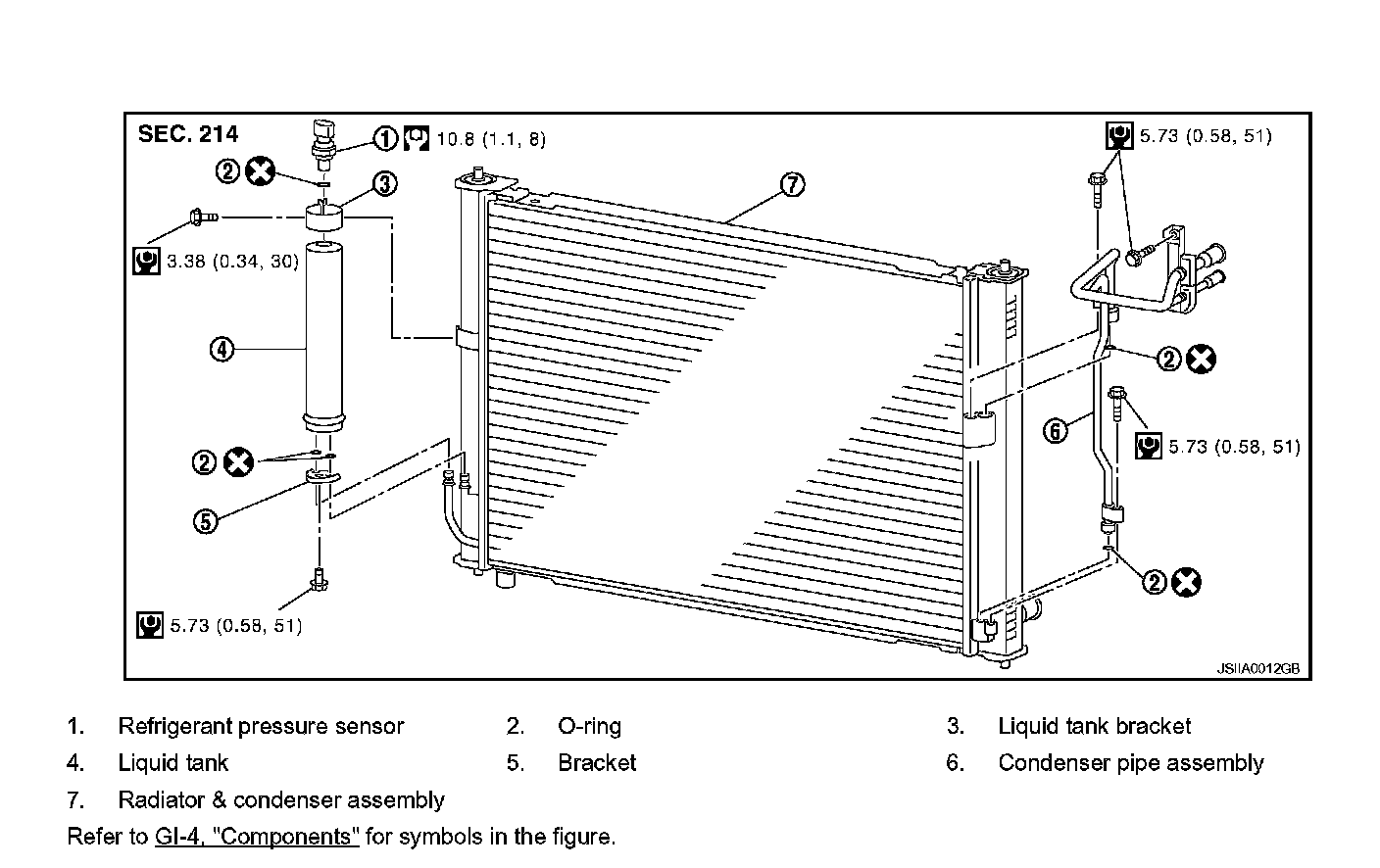 SEC. 214

1 10.8 (1.1, 8)

2

3

3.38 (0.34, 30)

4

2

5

5.73 (0.58, 51)

7

5.73 (0.58, 51)

2

6

5.73 (0.58, 51)

2

JSIIA0012GB

1. Refrigerant pressure sensor
2. O-ring
3. Liquid tank bracket
4. Liquid tank
5. Bracket
6. Condenser pipe assembly
7. Radiator & condenser assembly

Refer to GI-4, "Components" for symbols in the figure.