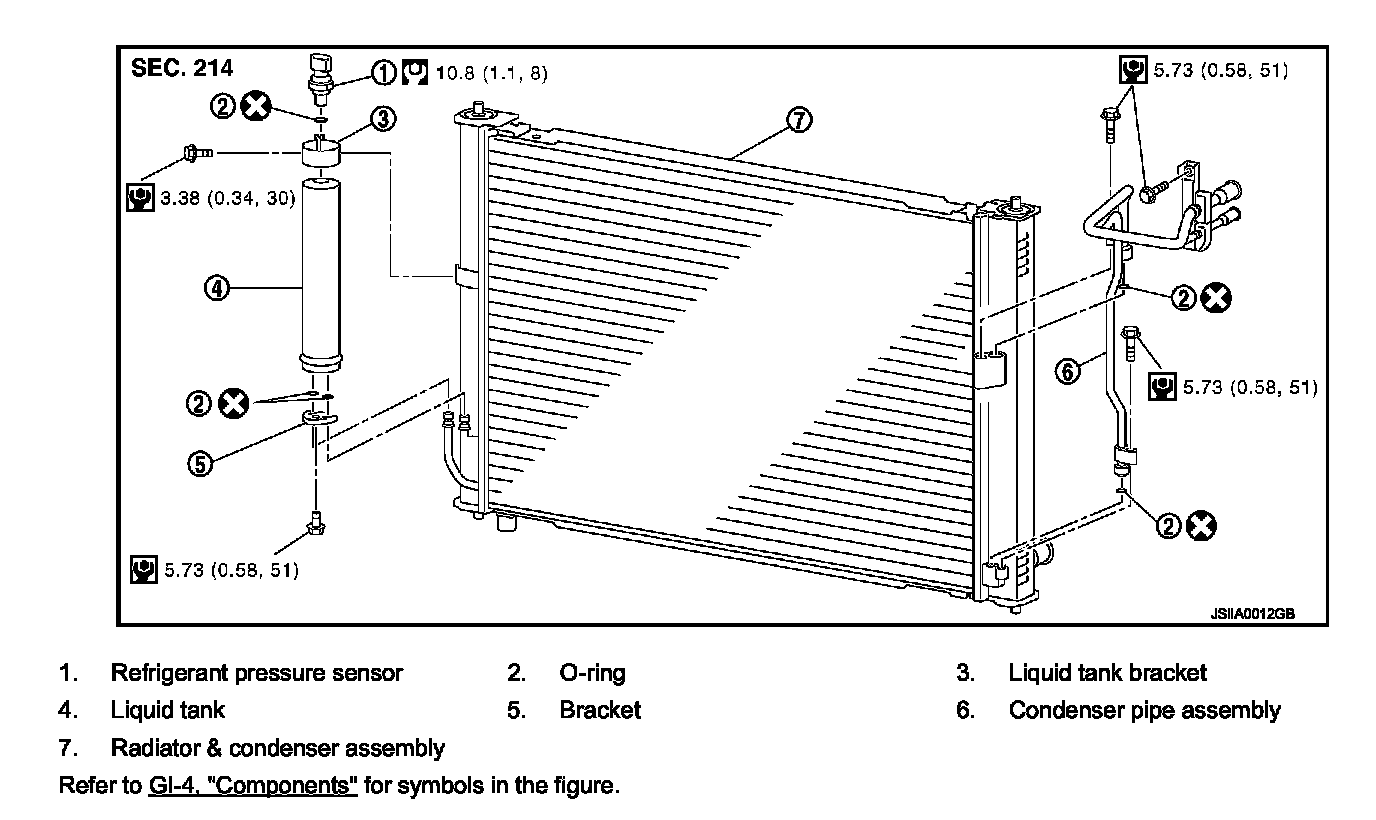 SEC. 214

1 10.8 (1.1, 8)

2

3

3.38 (0.34, 30)

4

2

5

5.73 (0.58, 51)

7

5.73 (0.58, 51)

2

6

5.73 (0.58, 51)

2

JSIIA0012GB

1. Refrigerant pressure sensor 2. O-ring 3. Liquid tank bracket
4. Liquid tank 5. Bracket 6. Condenser pipe assembly
7. Radiator & condenser assembly

Refer to GI-4, "Components" for symbols in the figure.