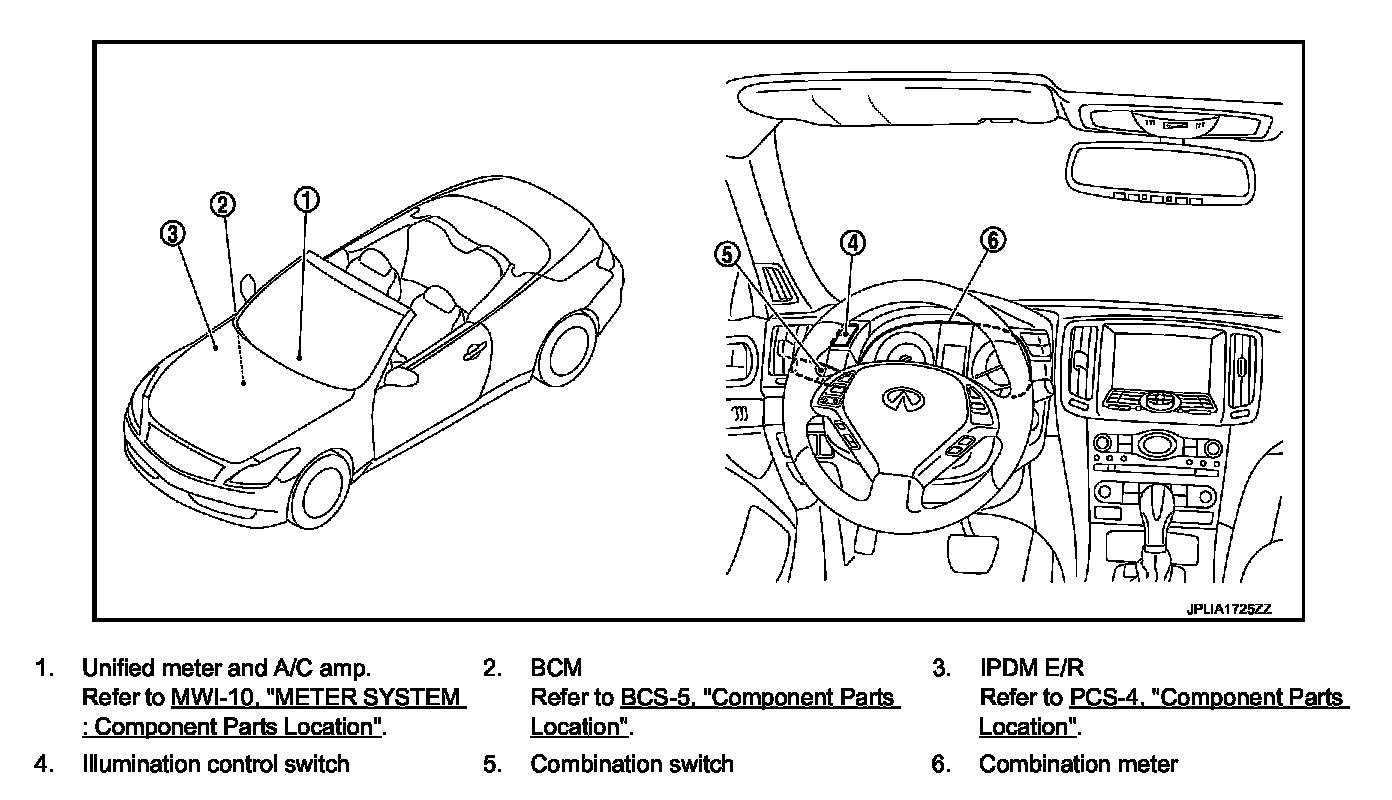 ③ ② ①

⑤ ④ ⑥

JPLIA1725ZZ

1. Unified meter and A/C amp. Refer to MWI-10, "METER SYSTEM : Component Parts Location".

2. BCM Refer to BCS-5, "Component Parts Location".

3. IPDM E/R Refer to PCS-4, "Component Parts Location".

4. Illumination control switch

5. Combination switch

6. Combination meter